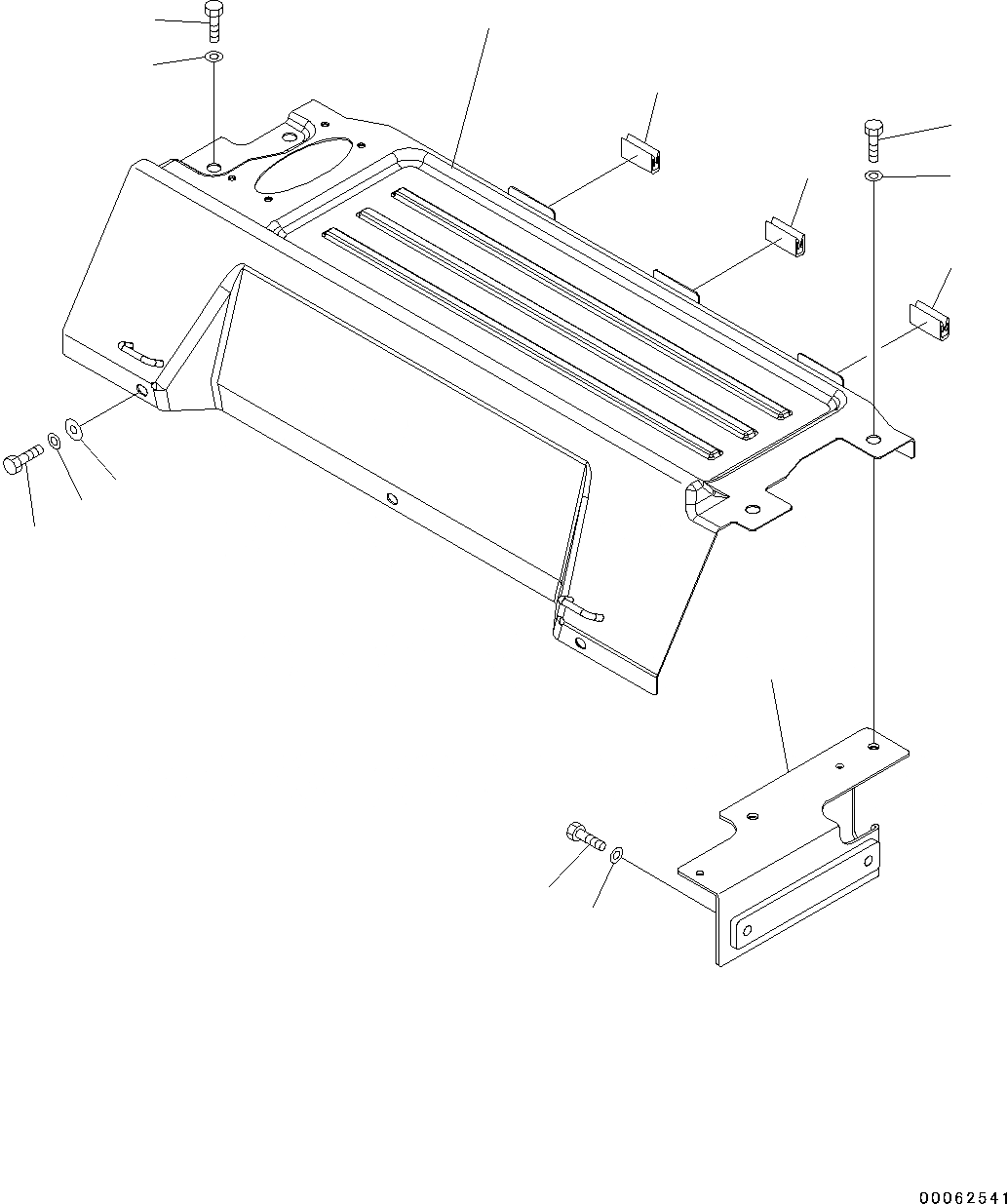 00062541