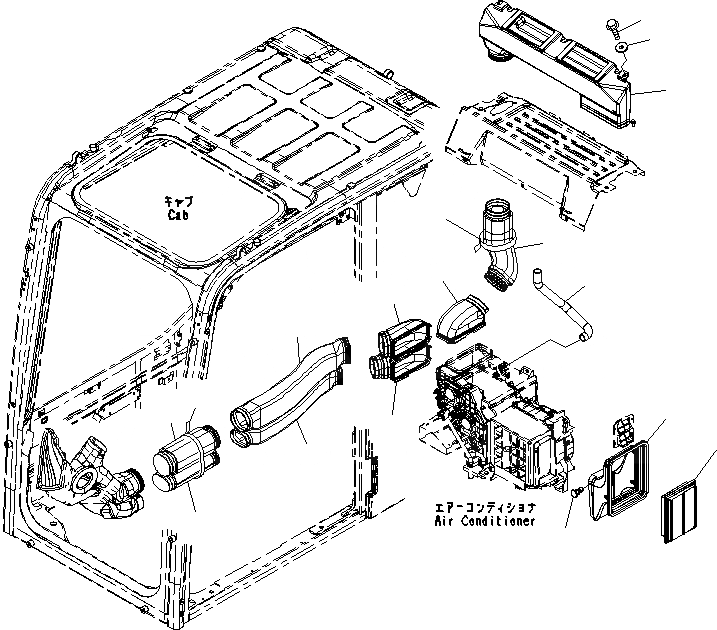 キャブ
Cab

エアーコンディショナ
Air Conditioner