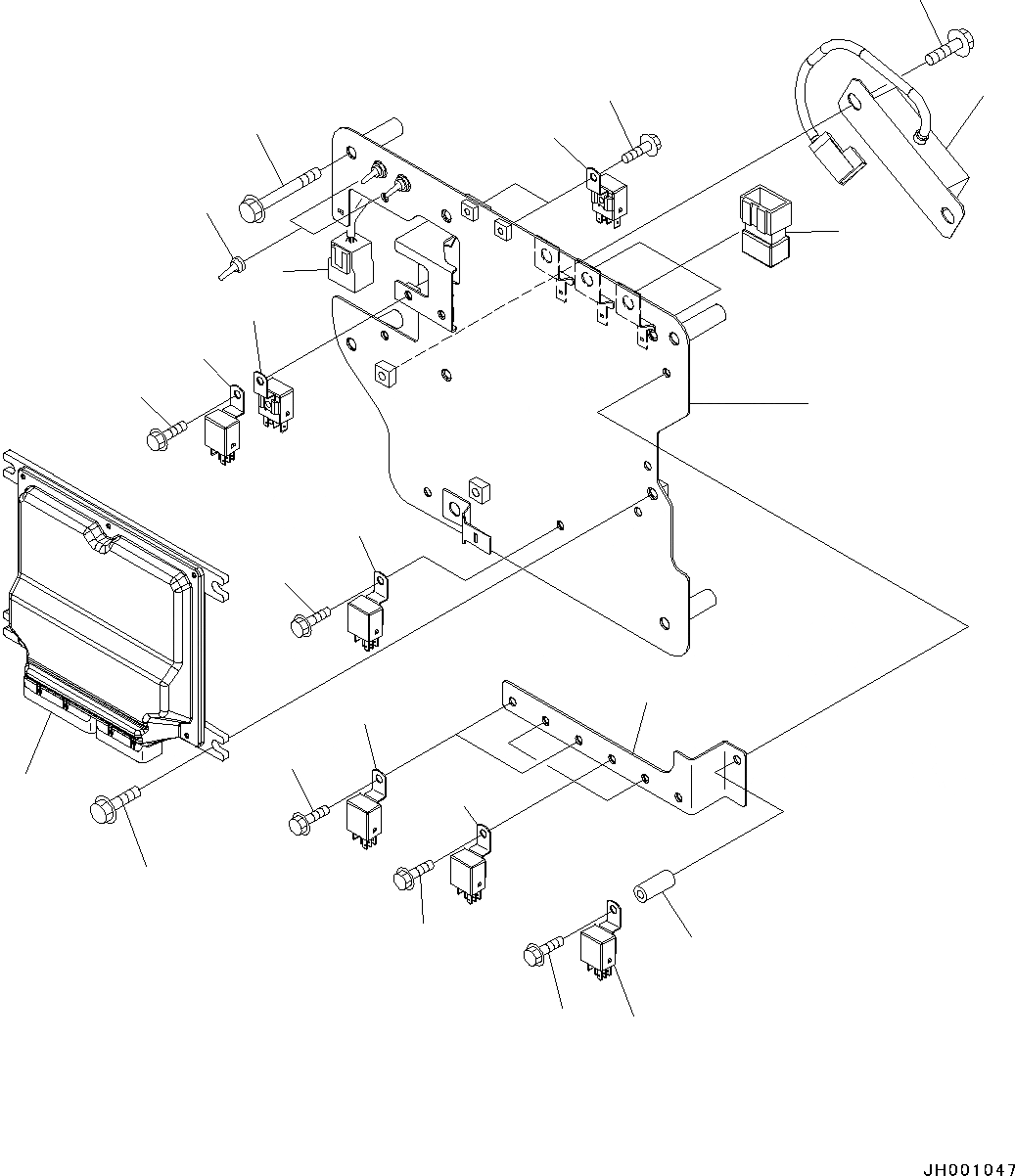 JH001047