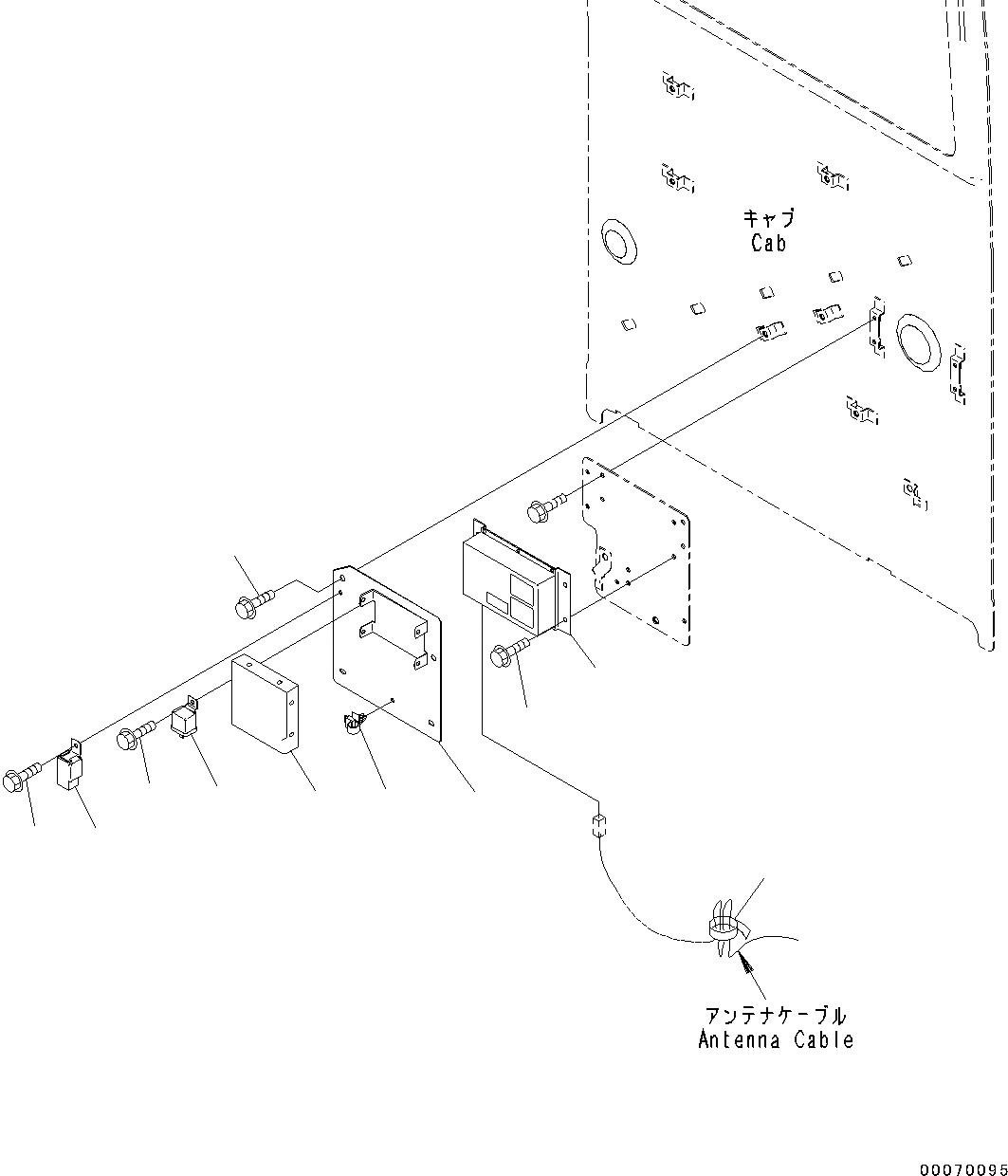 キャブ
Cab

アンテナケーブル
Antenna Cable

00070095