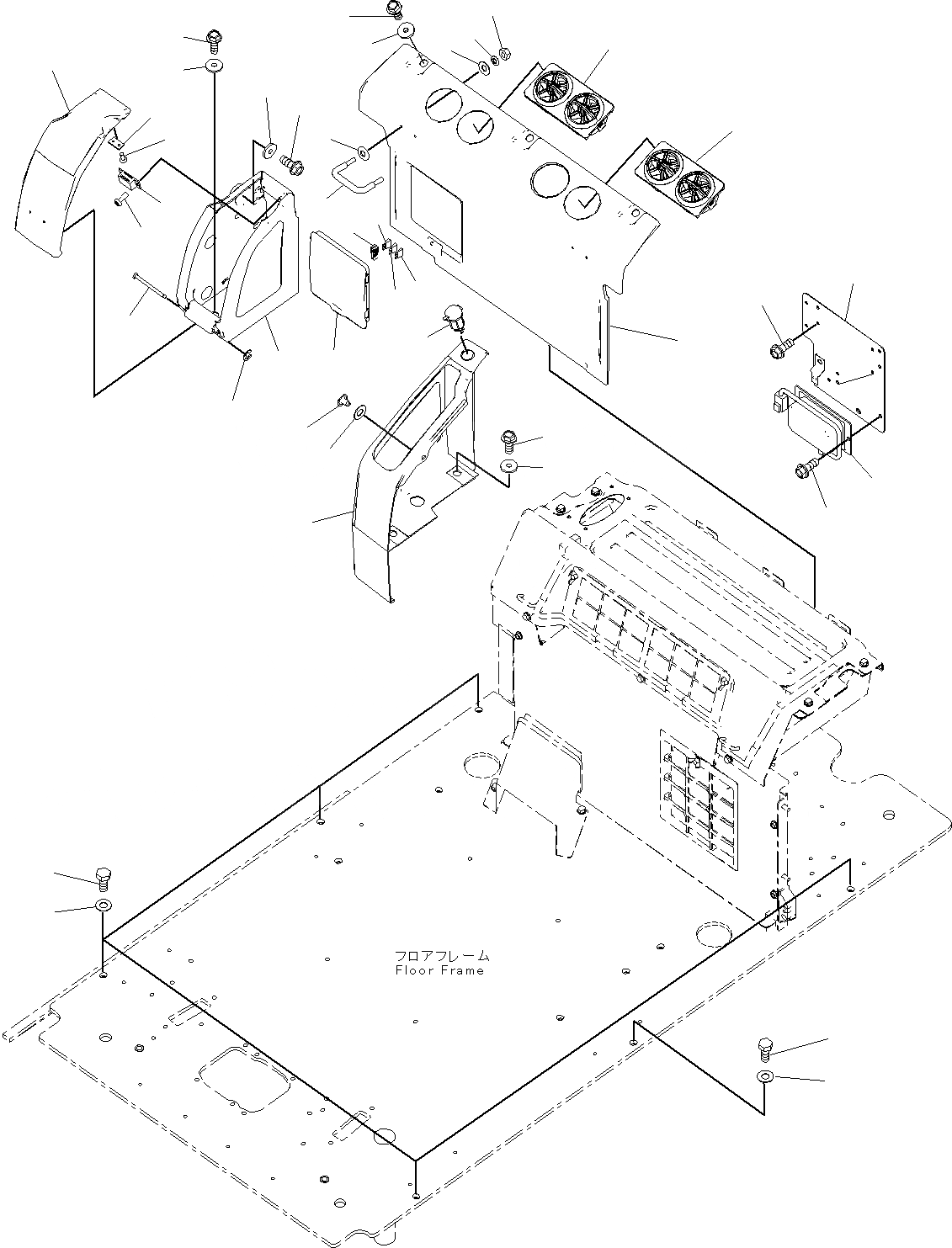 フロアフレーム
Floor Frame