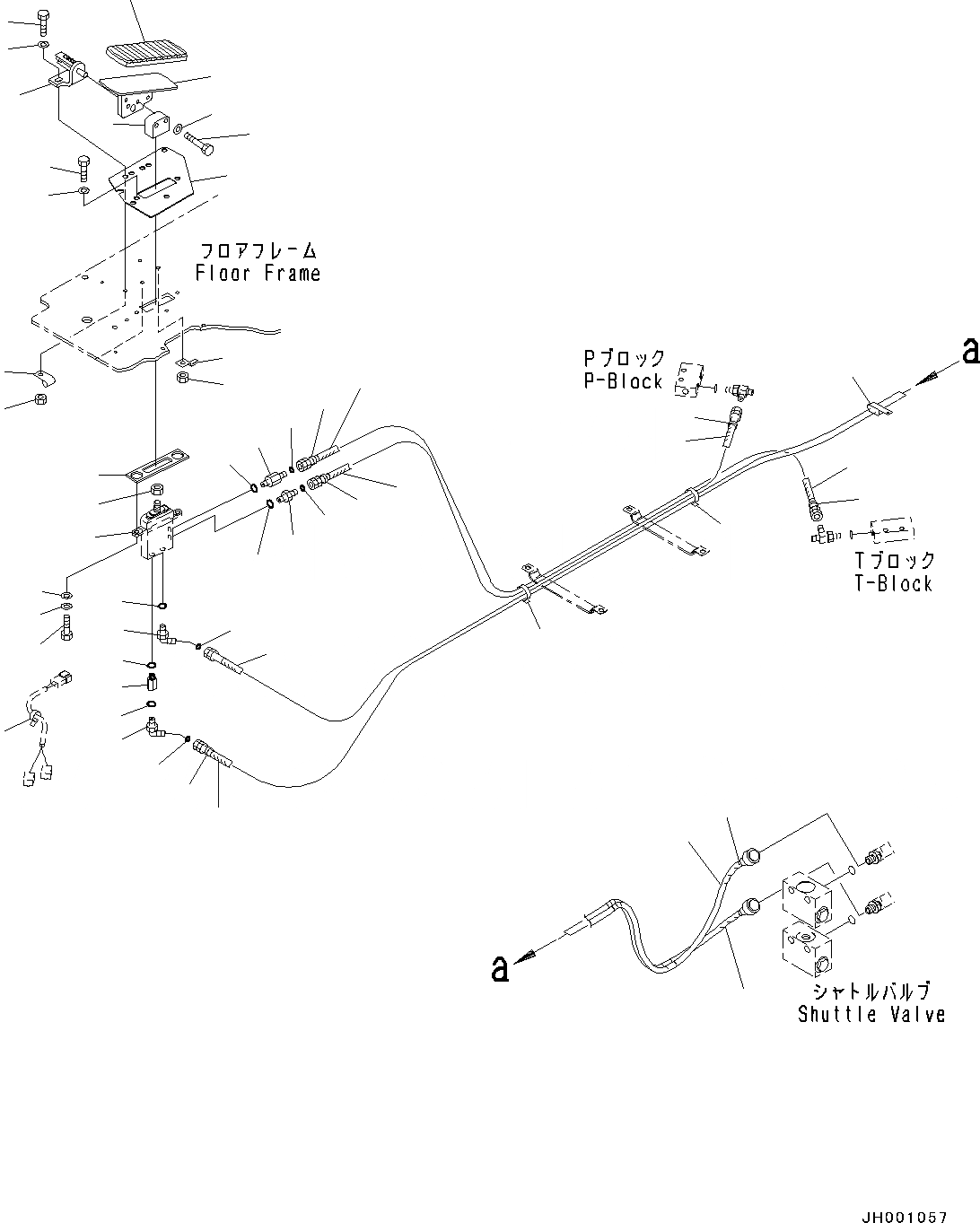 フロアフレーム
Floor Frame

Pブロック
P-Block

a

Tブロック
T-Block

a

シャトルバルブ
Shuttle Valve

JH001057