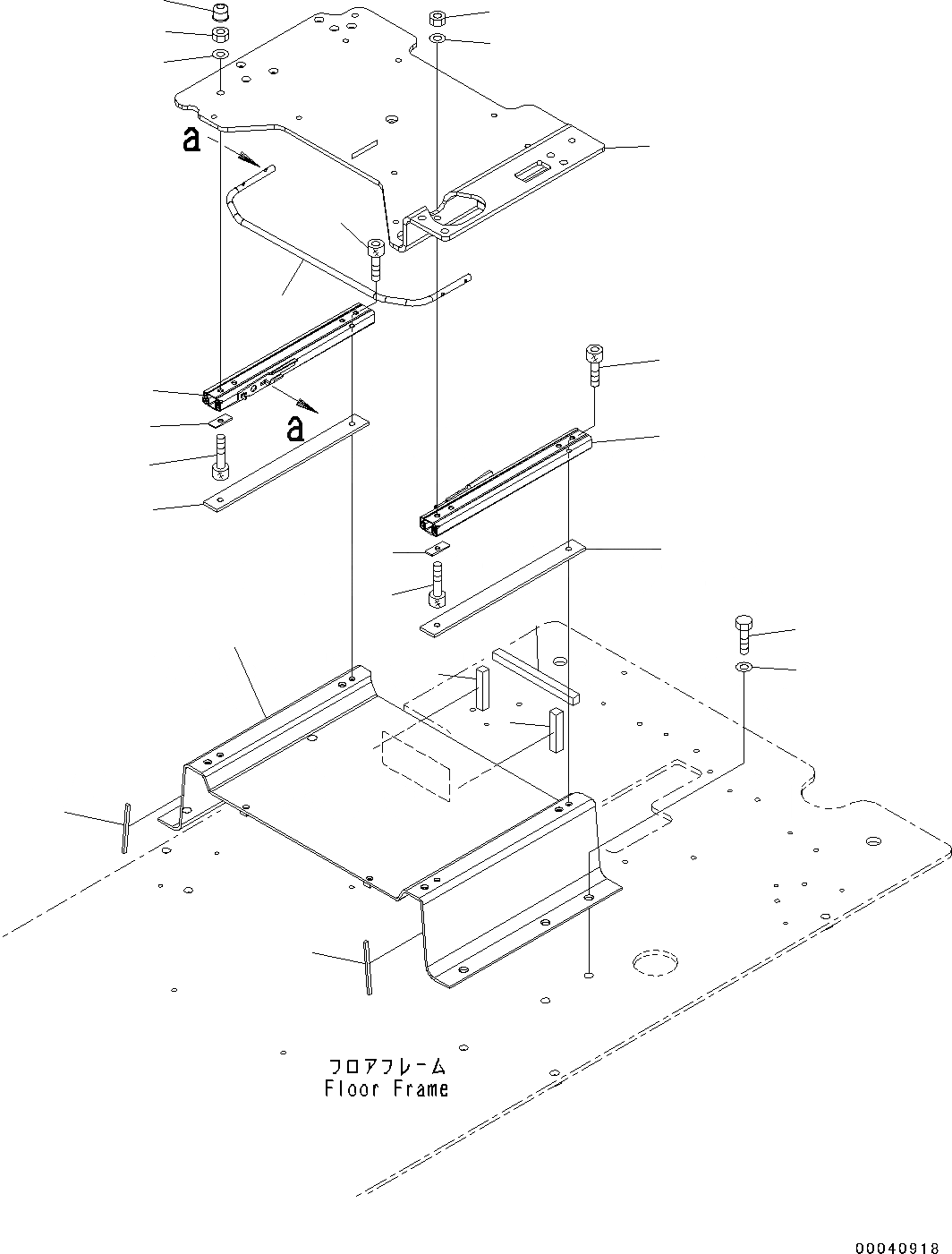 a

a

フロアフレーム
Floor Frame

00040918