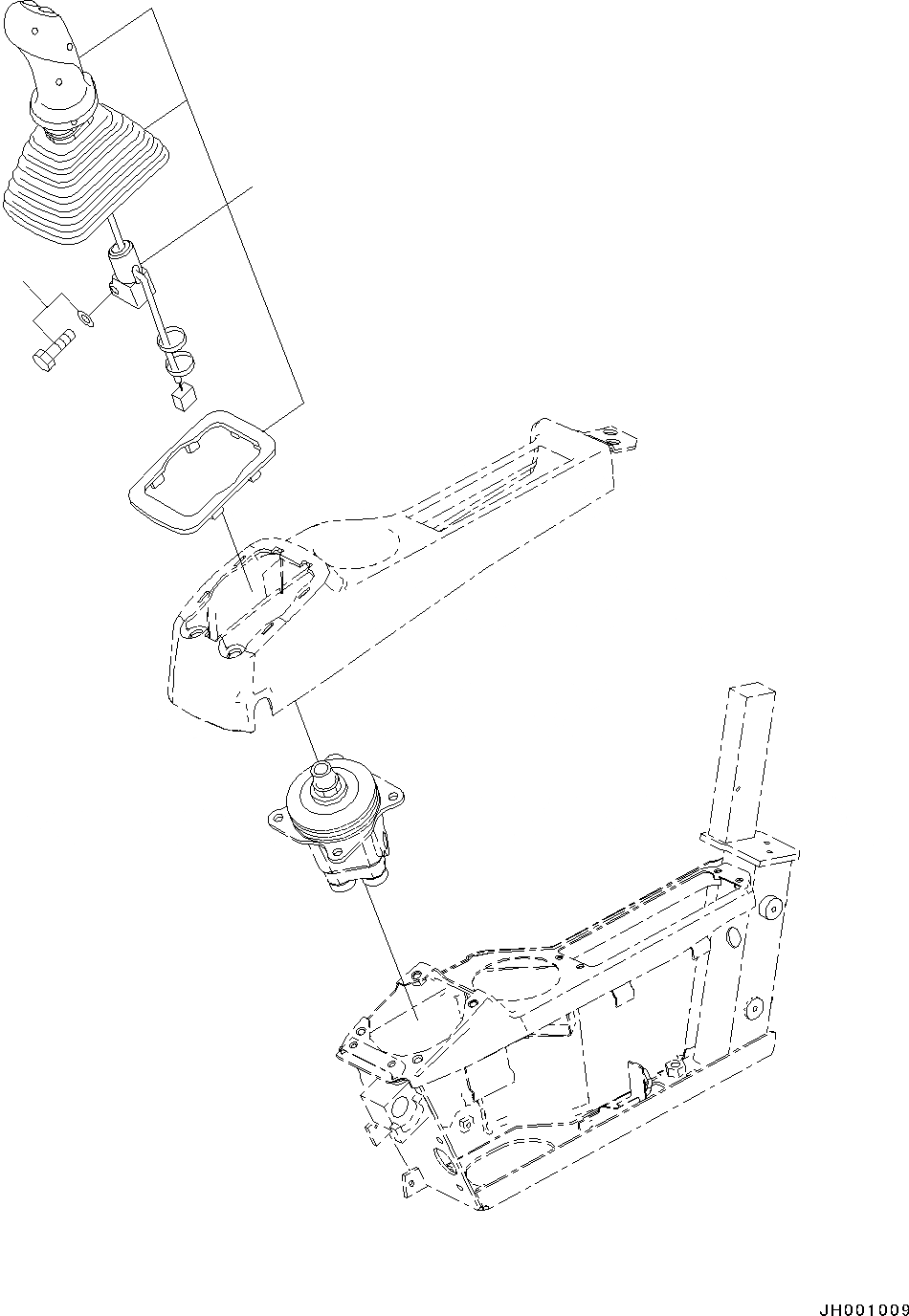 JH001009