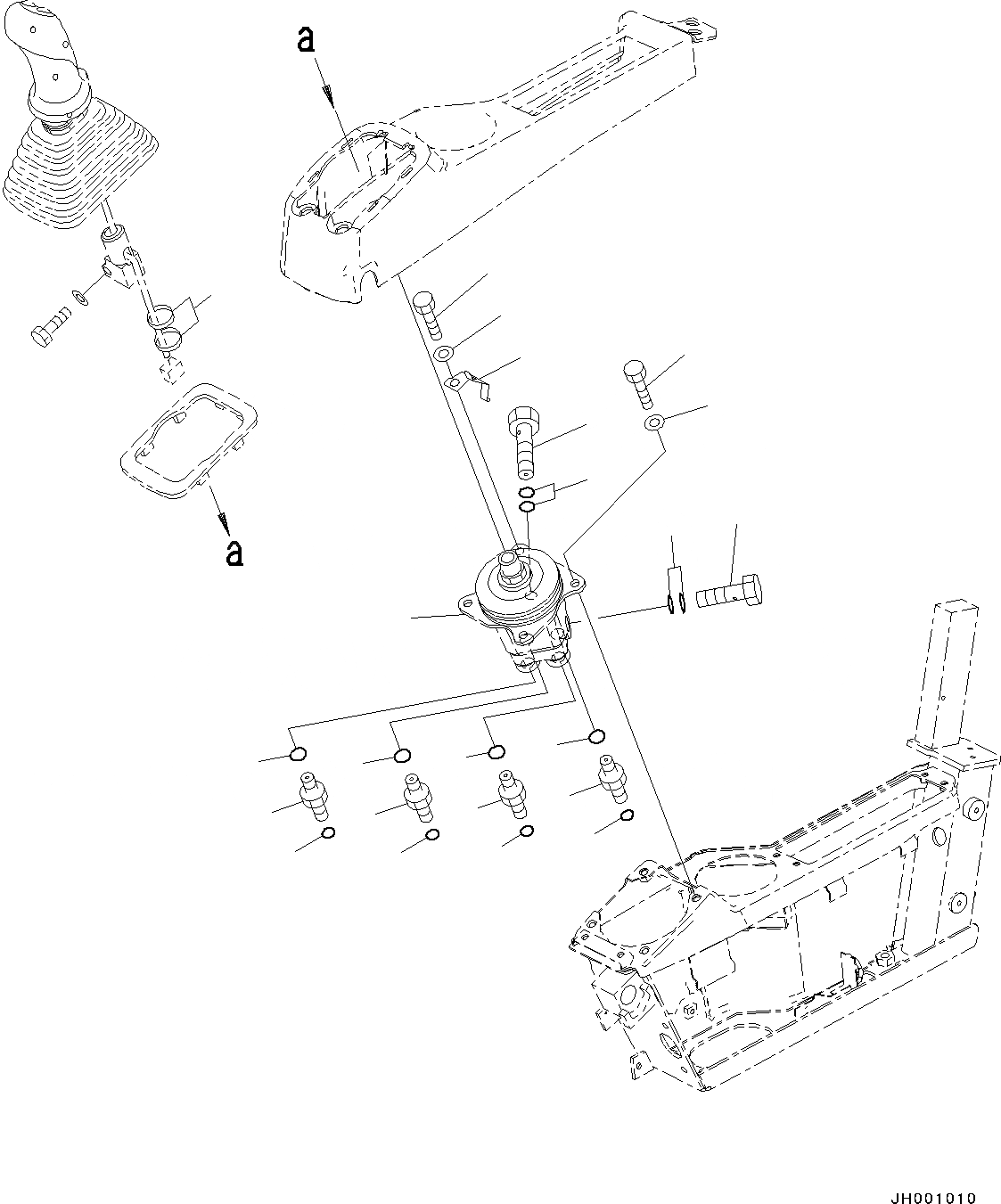 a

a

JH001010