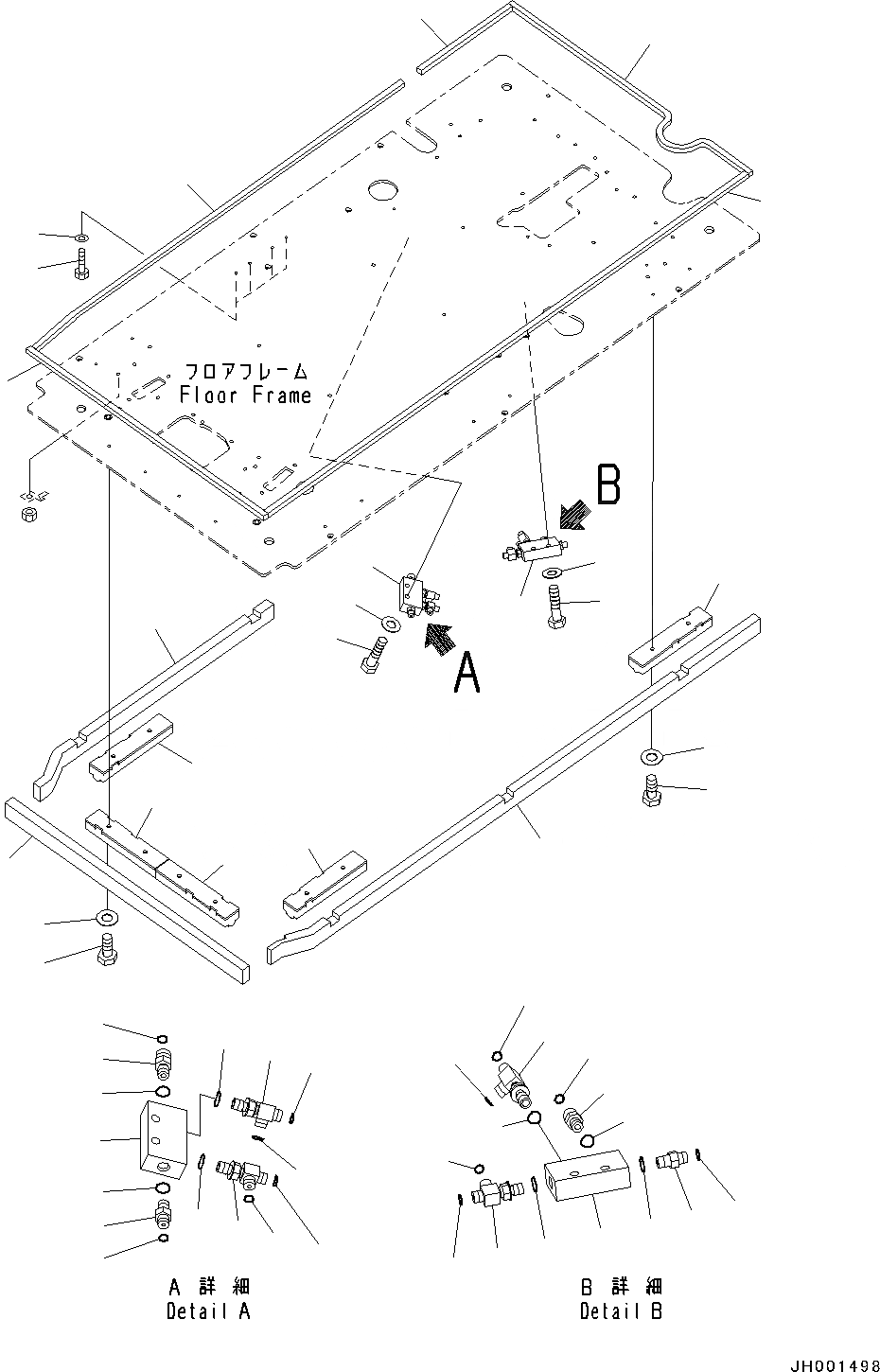 フロアフレーム
Floor Frame

B

A

A 詳 細
Detail A

B 詳 細
Detail B

JH001498