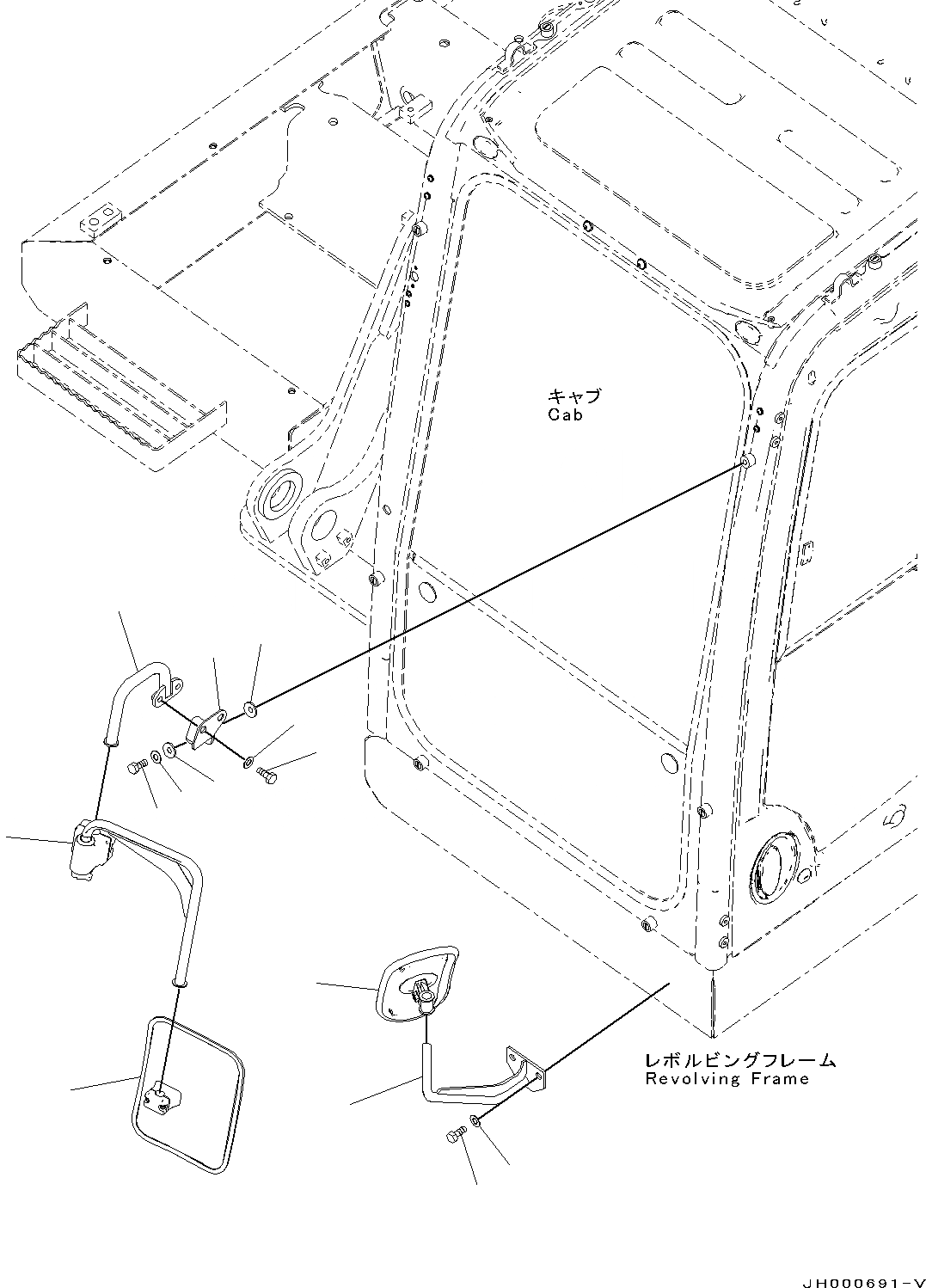 キャブ
Cab

レボルビングフレーム
Revolving Frame

JH000691-V