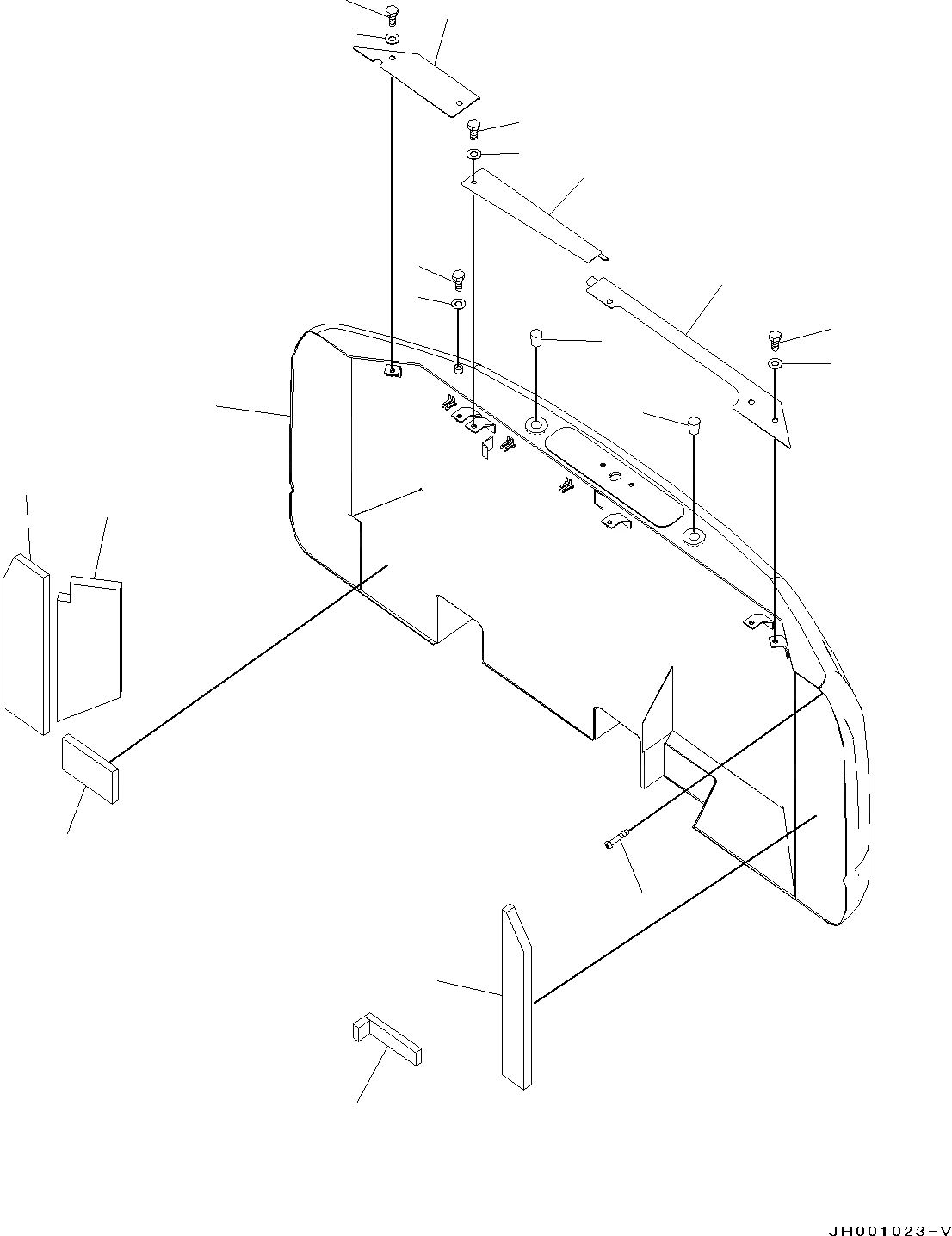 JH001023-V