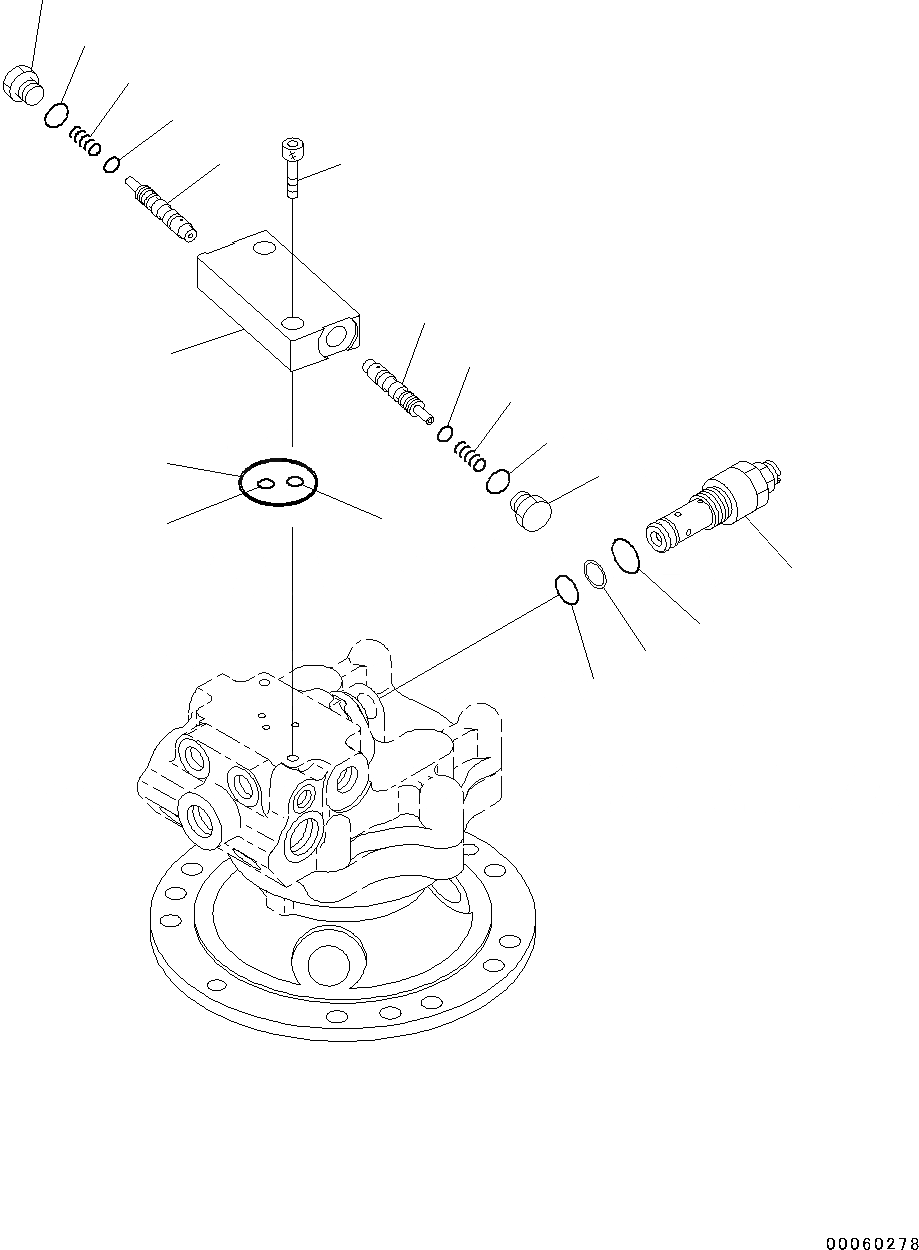 00060278