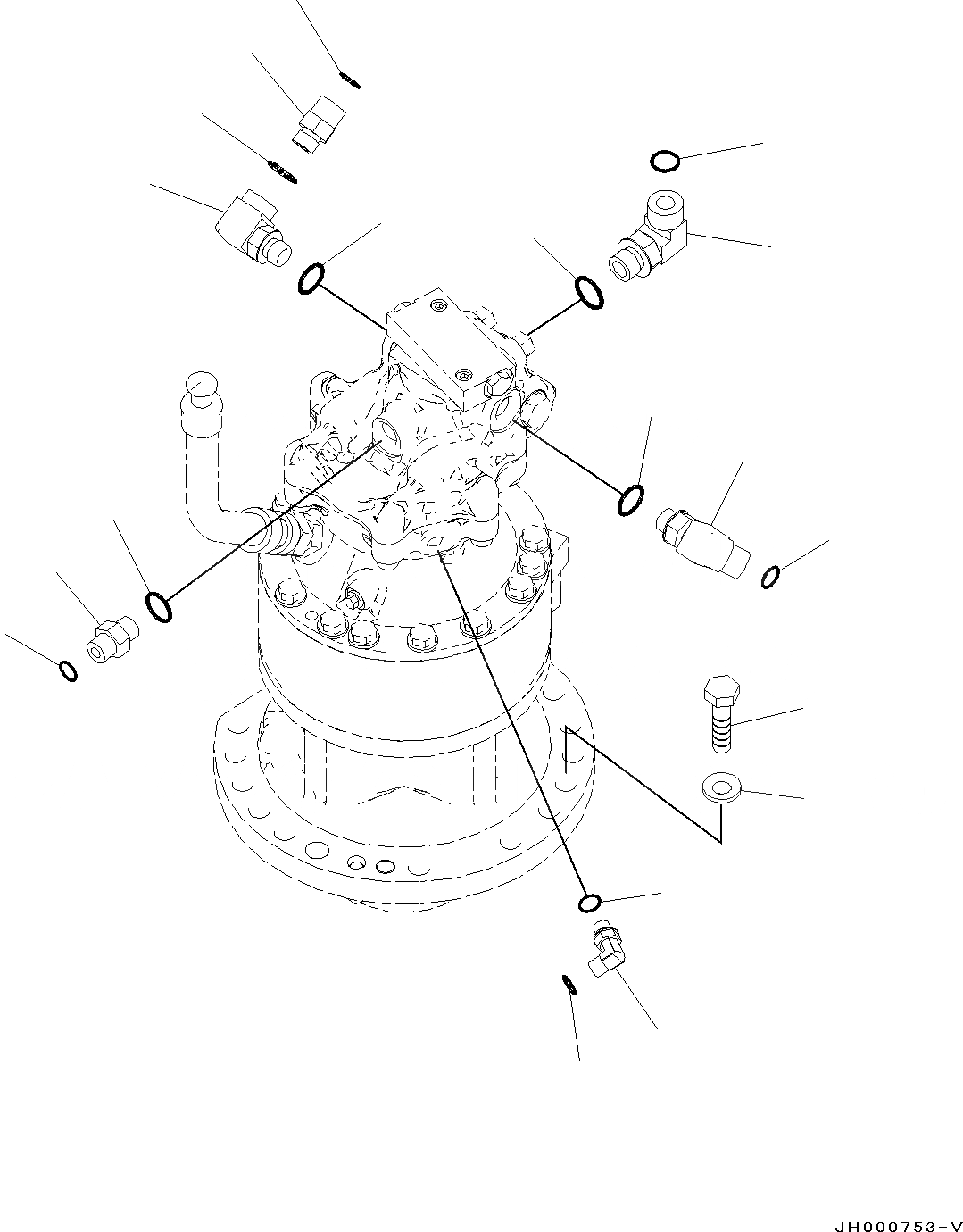 JH000753-V