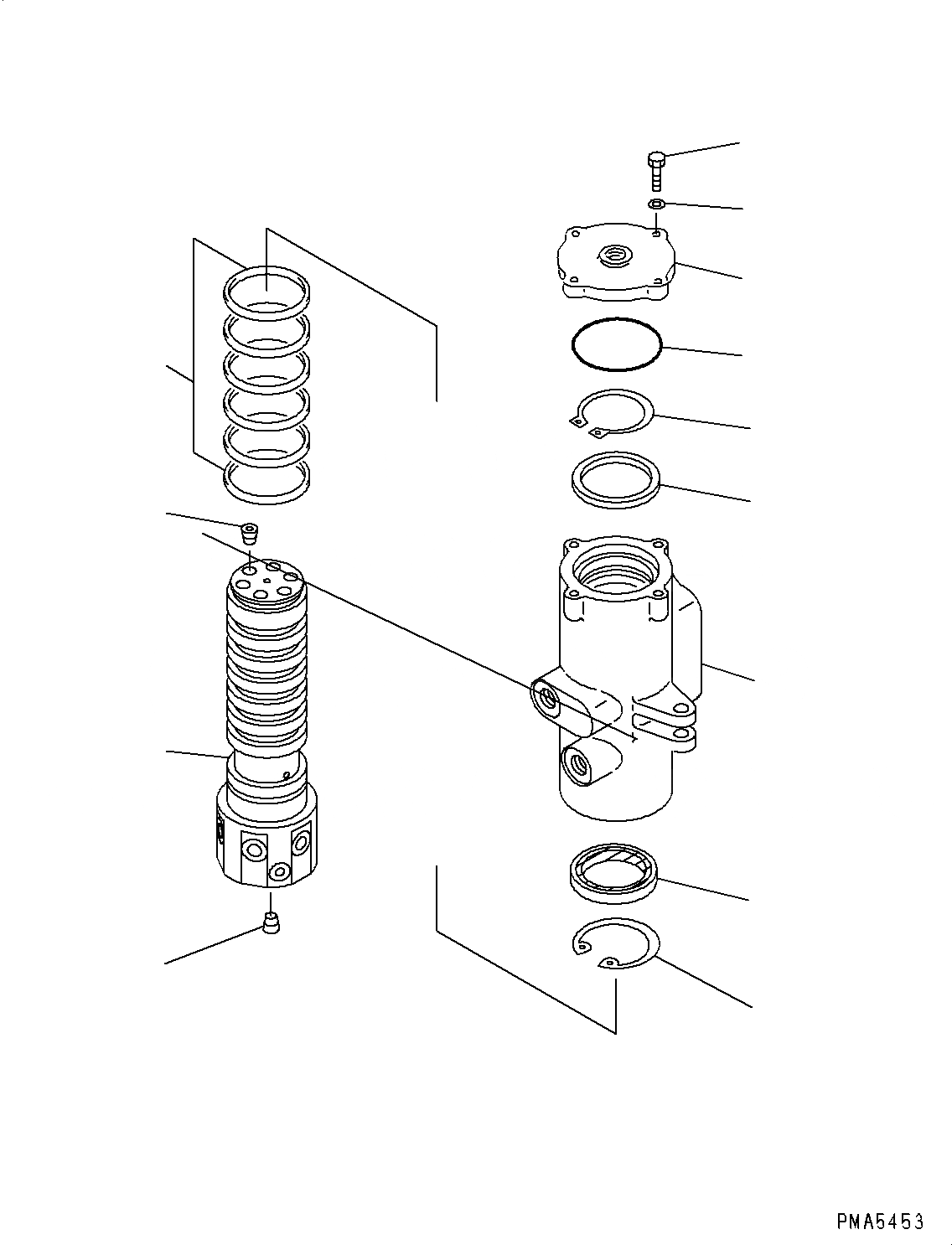 PMA5453