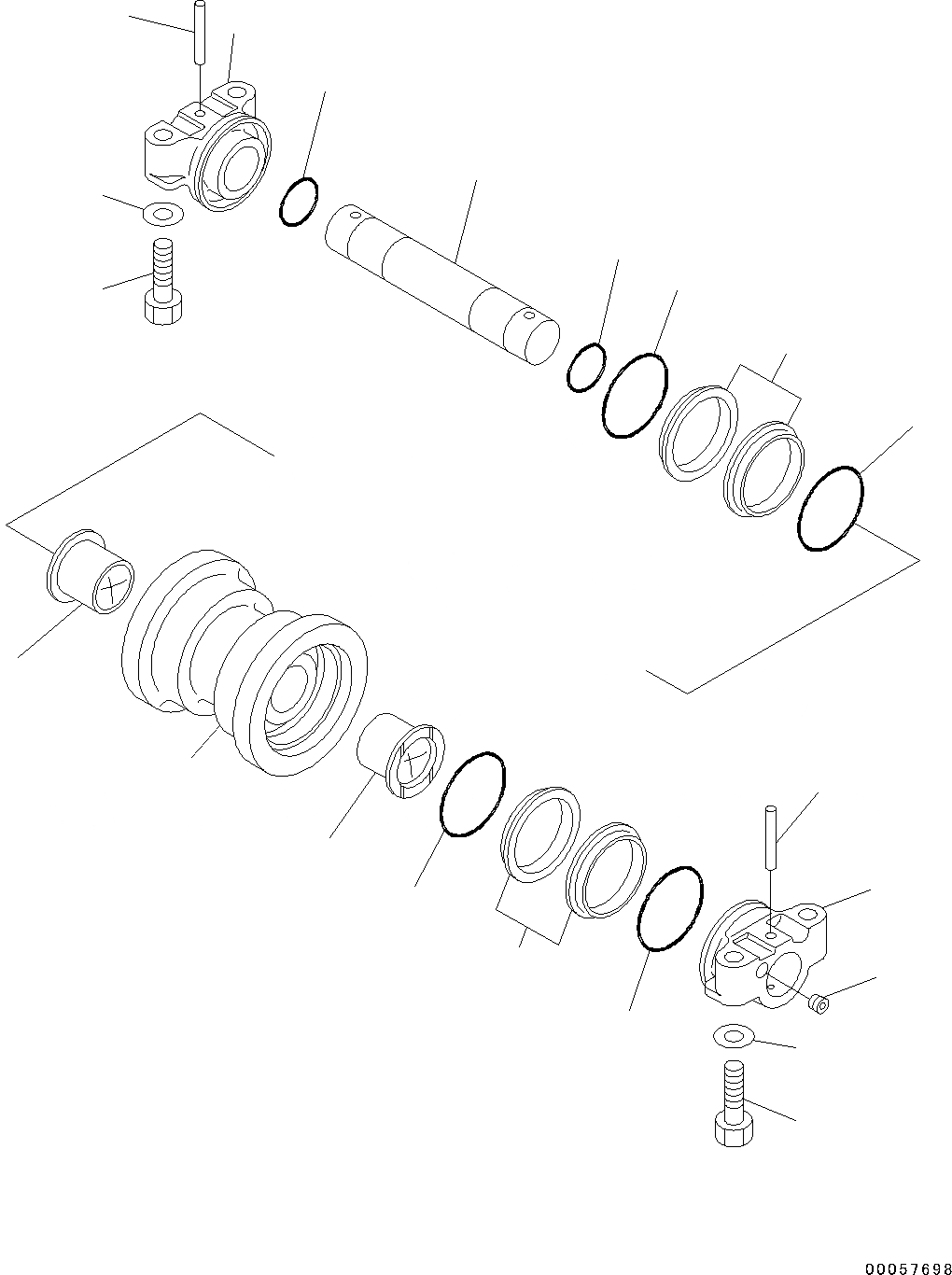 00057698