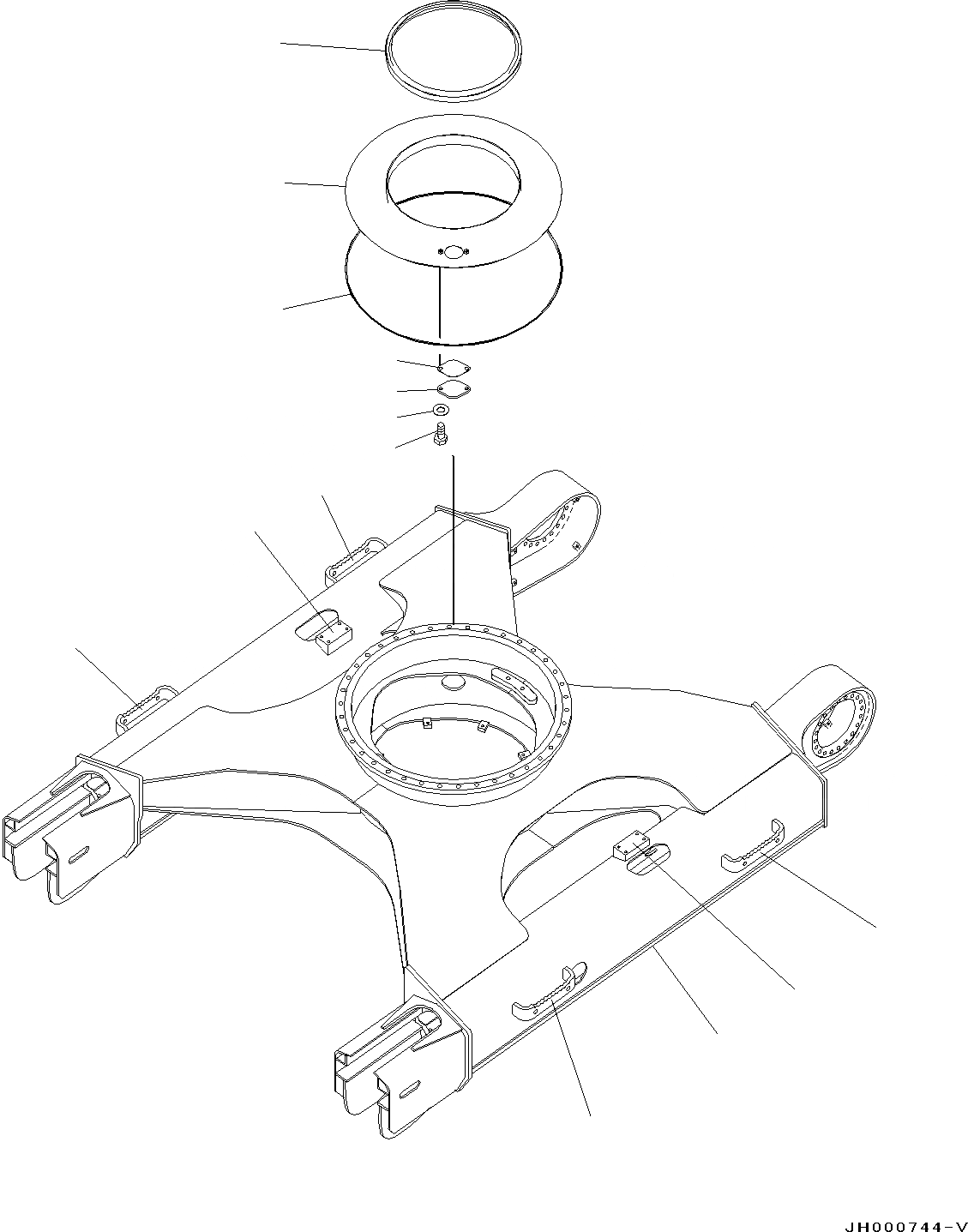 JH000744-V