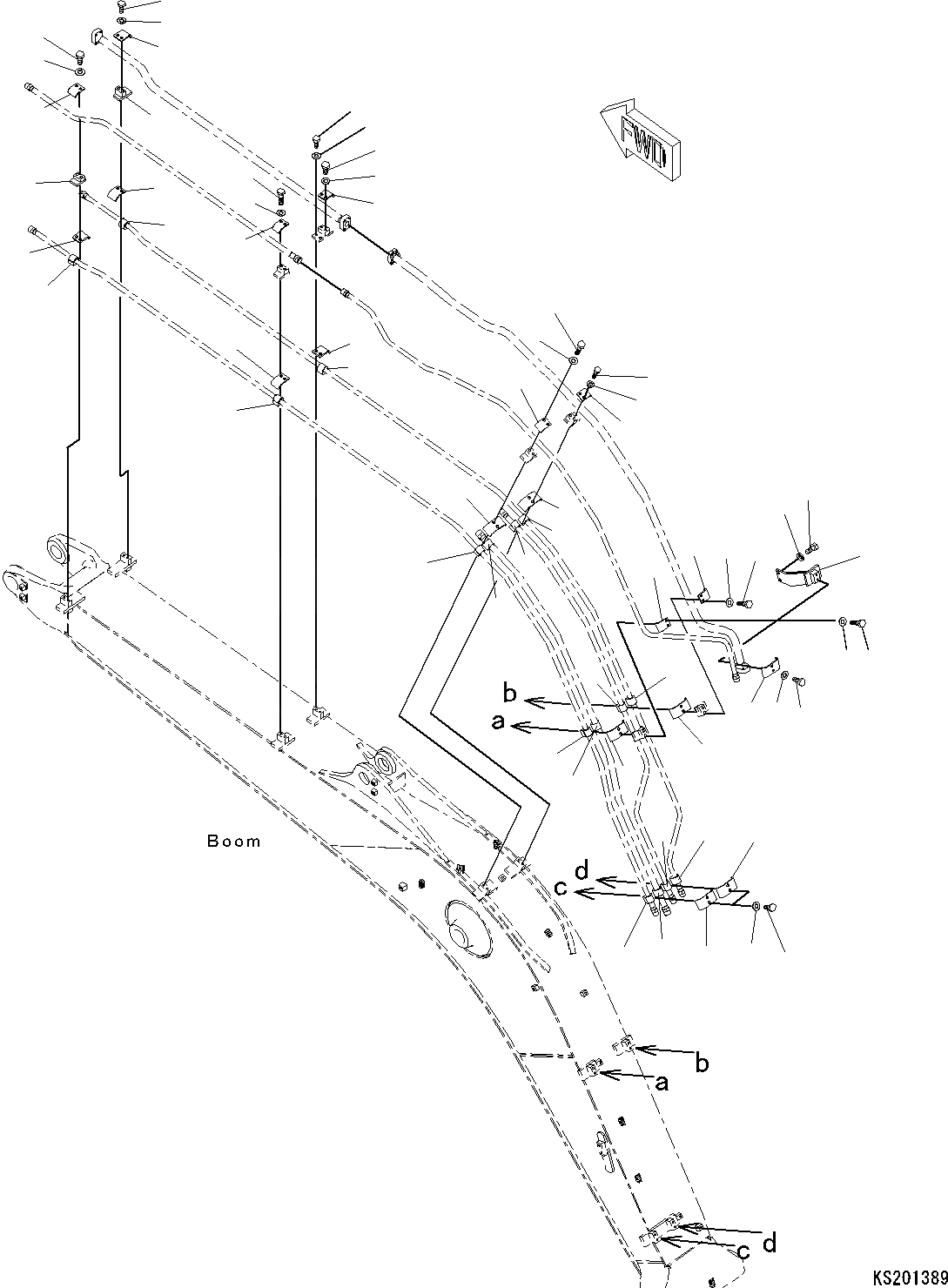 FWD

b
a

Boom

d
c

b
a

d
c

KS201389