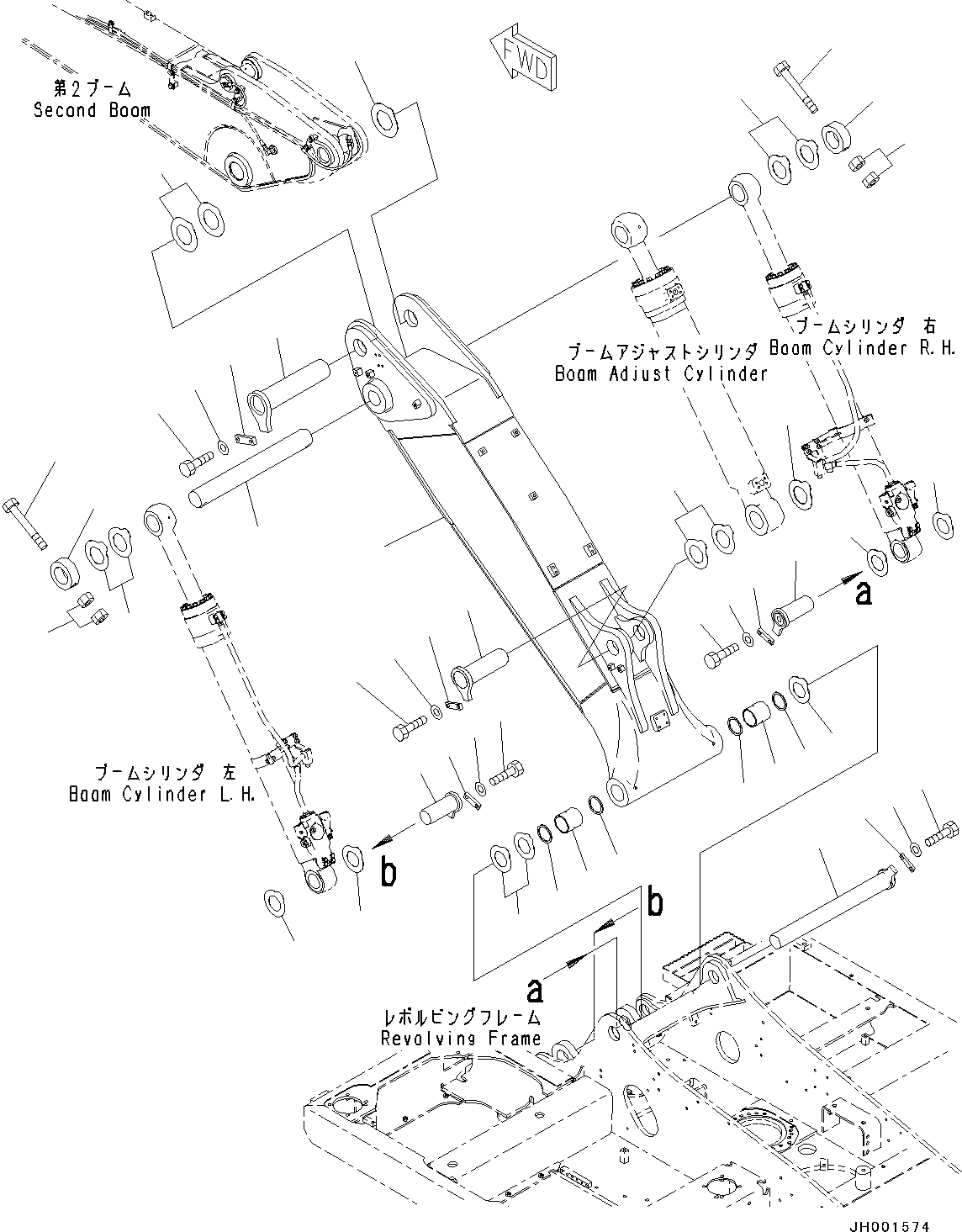 第2ブーム
Second Boom

FWD

ブームシリンダ 右
Boom Cylinder R.H.

ブームアジャストシリンダ
Boom Adjust Cylinder

a

ブームシリンダ 左
Boom Cylinder L.H.

b

b

a

レボルビングフレーム
Revolving Frame

JH001574