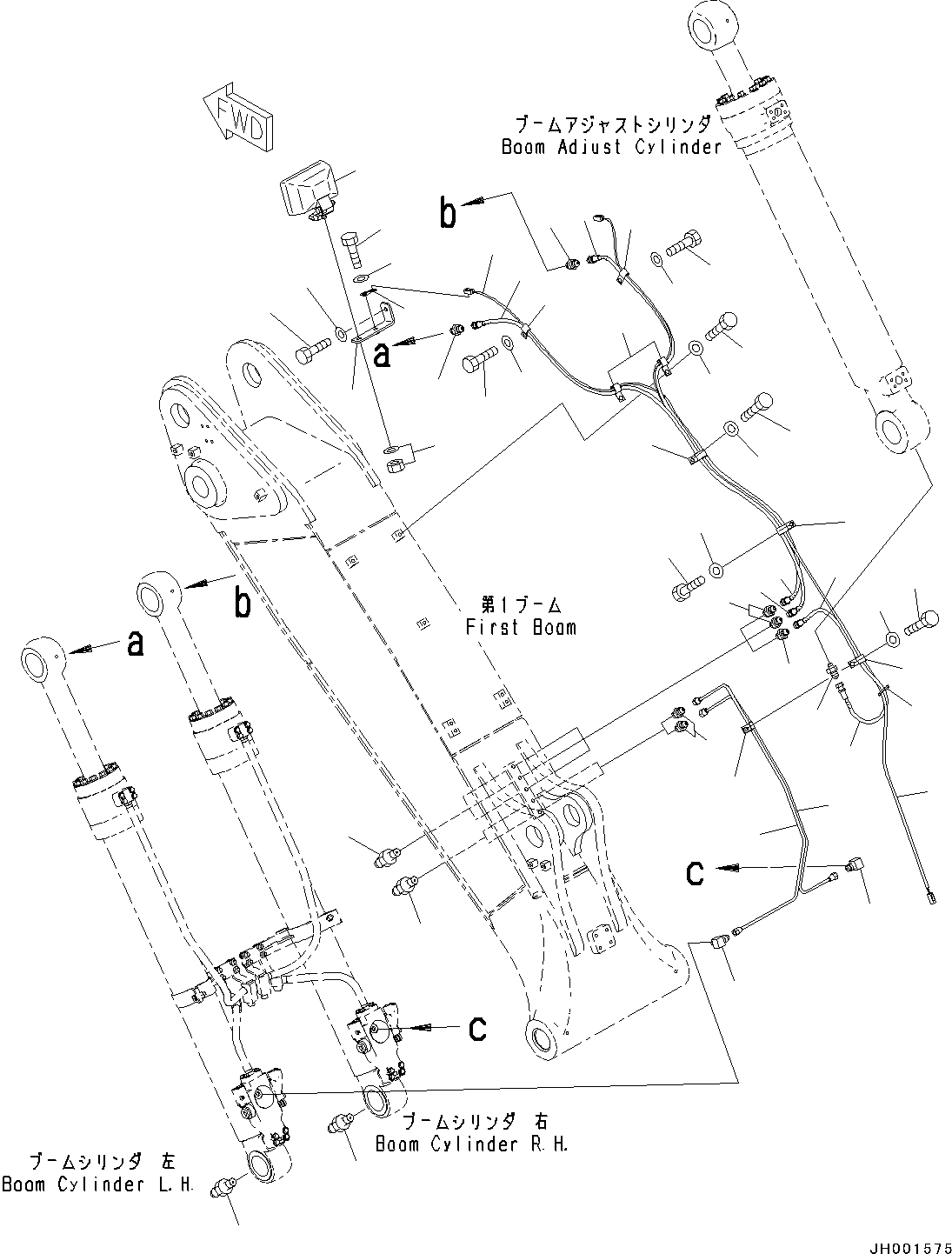 FWD

ブームアジャストシリンダ
Boom Adjust Cylinder

b

a

第1ブーム
First Boom

b

a

c

c

ブームシリンダ 右
Boom Cylinder R.H.

ブームシリンダ 左
Boom Cylinder L.H.

JH001575