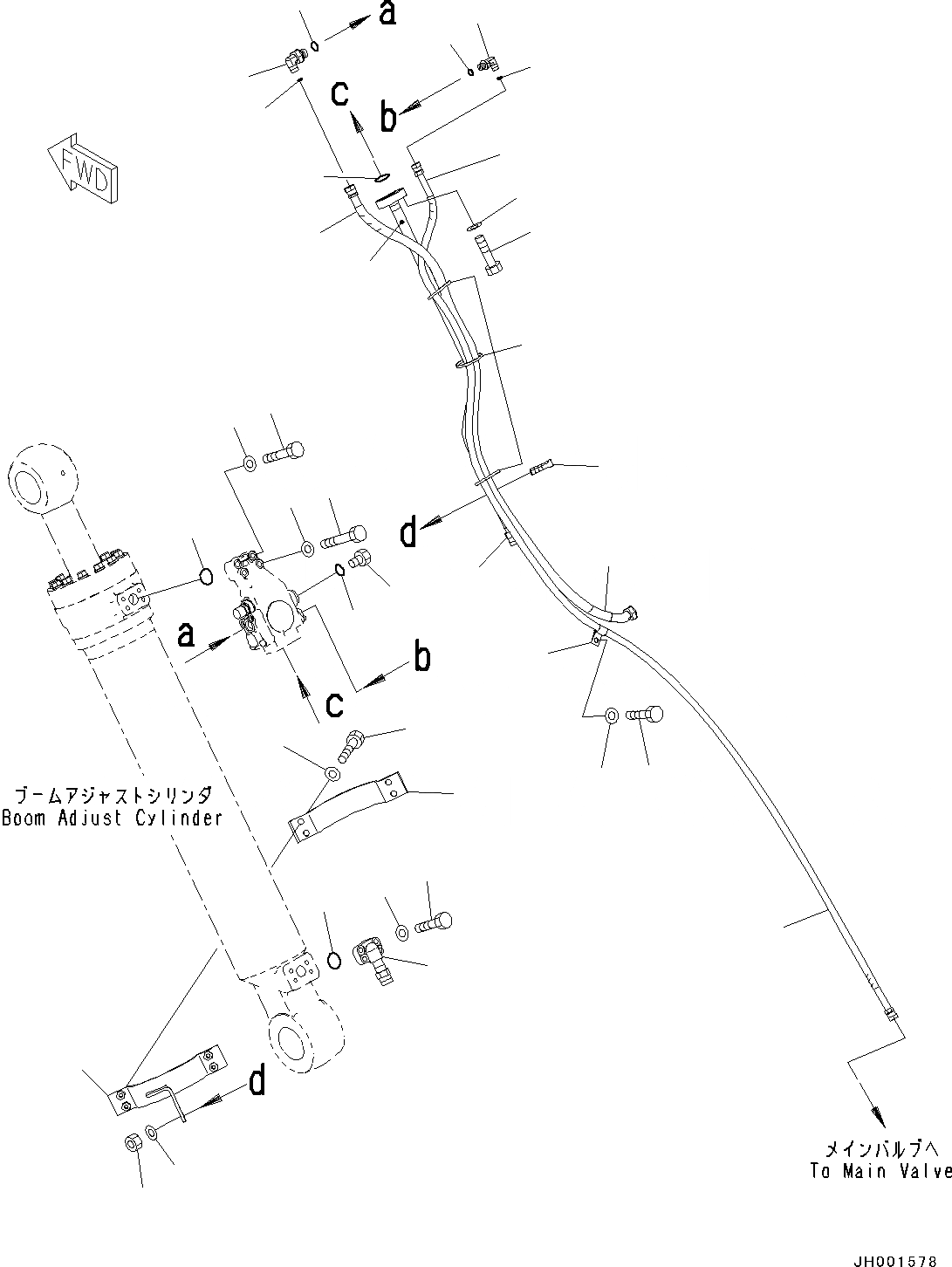 a
c
b
FWD
d
a
b
c
ブームアジャストシリンダ
Boom Adjust Cylinder
d
メインバルブへ
To Main Valve
JH001578