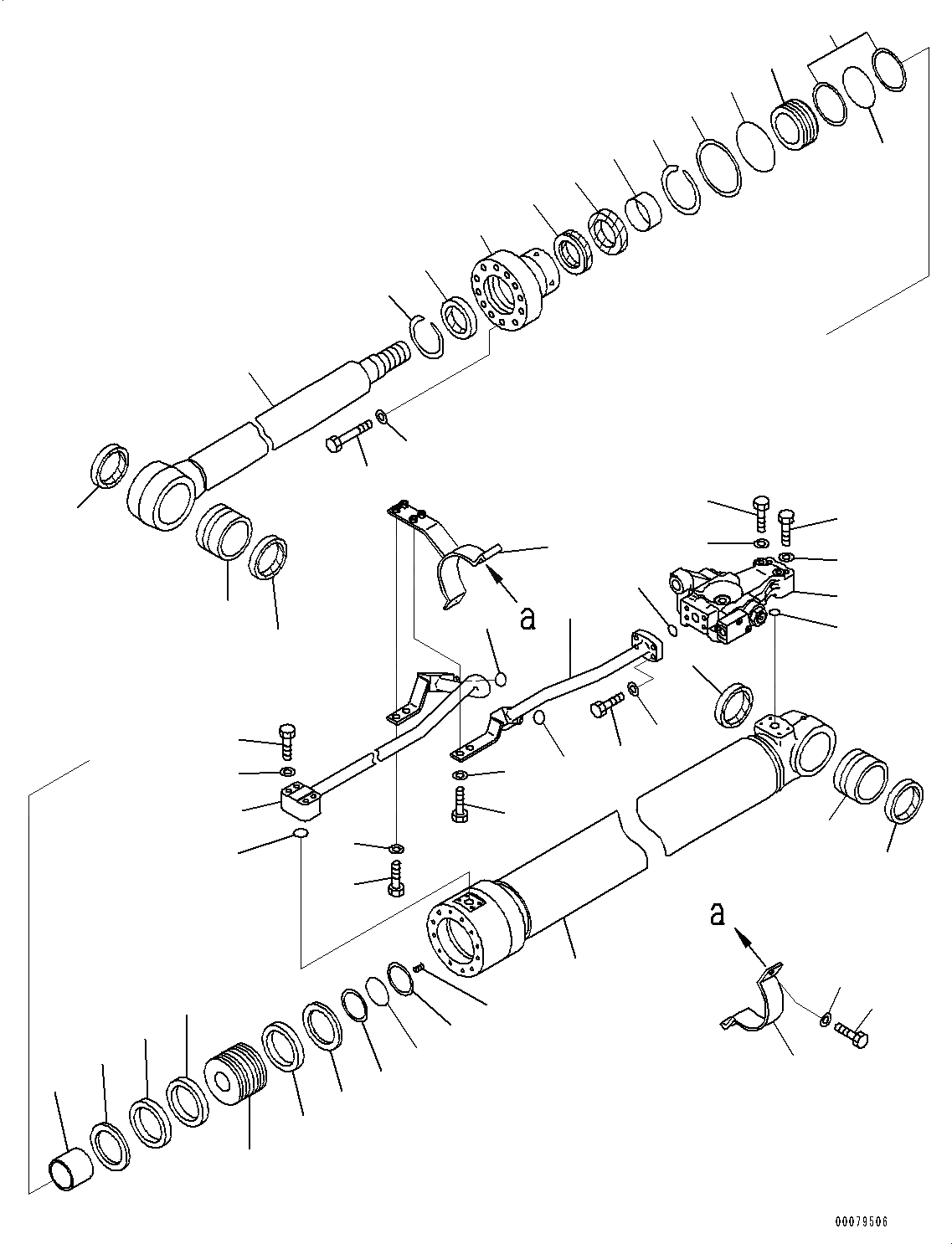 a

a

00079506