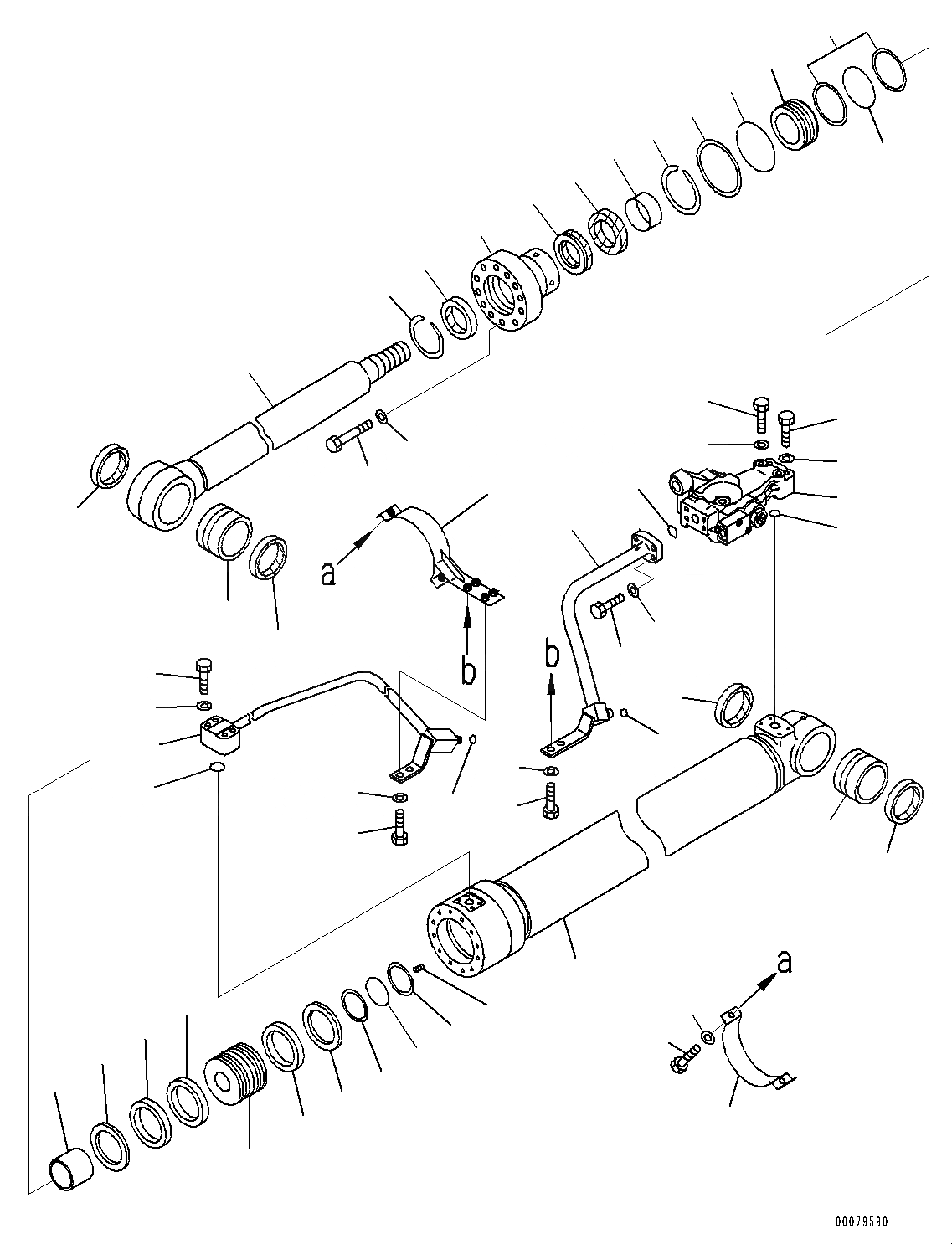 a
b
b
a
00079590