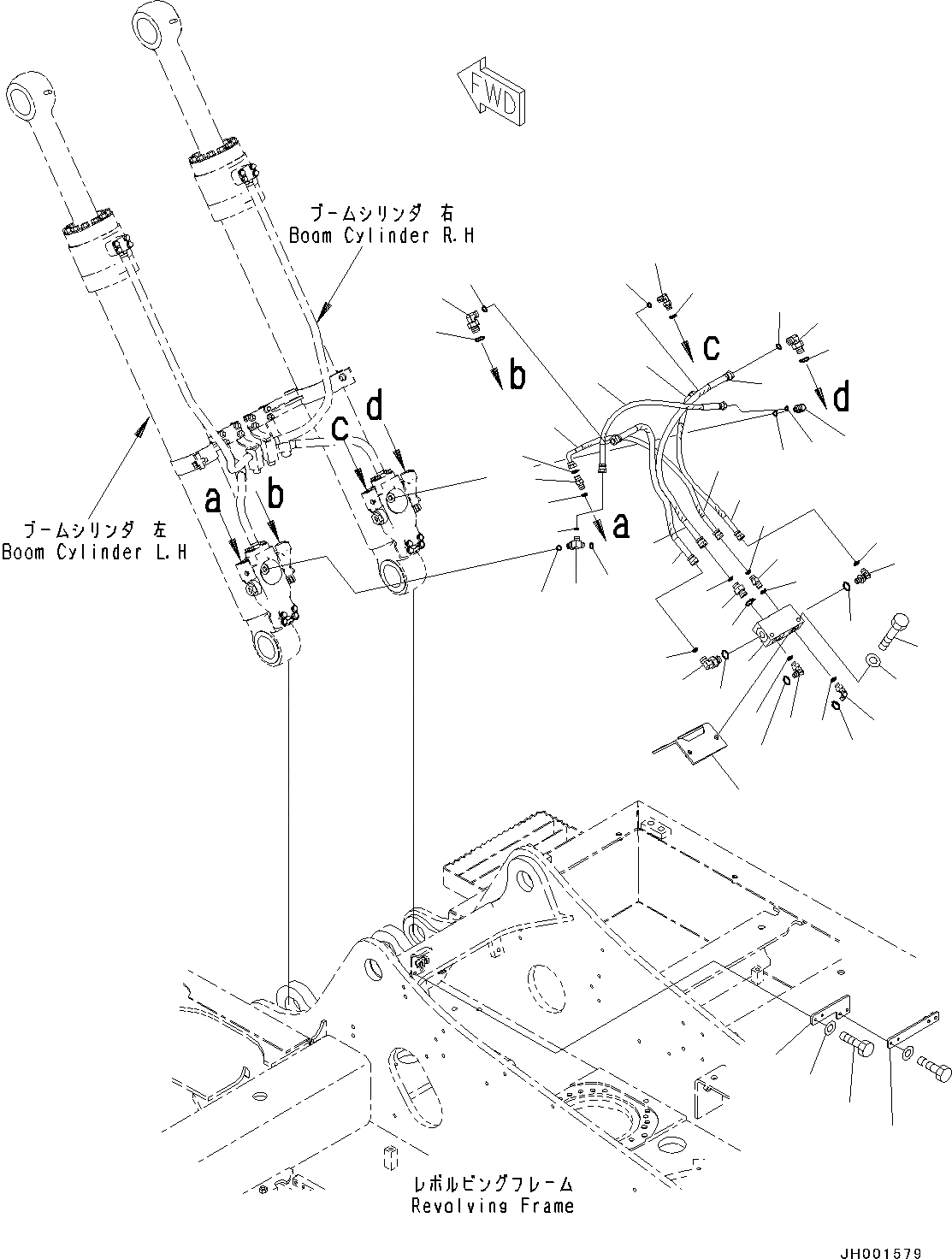 FWD

ブームシリンダ 右
Boom Cylinder R.H

b

c

d

c

d

a

b

a

ブームシリンダ 左
Boom Cylinder L.H

レボルビングフレーム
Revolving Frame

JH001579