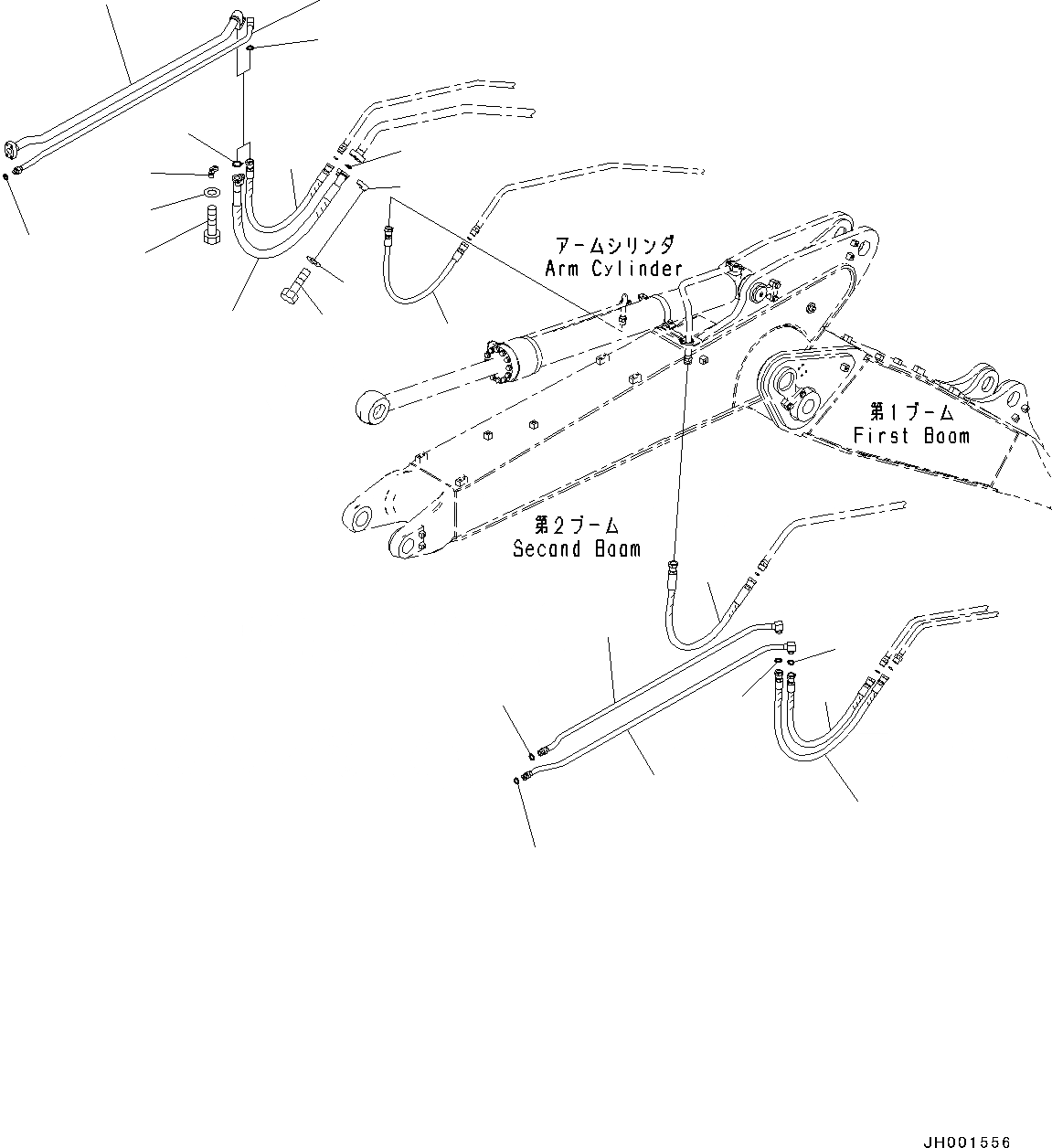 アームシリンダ
Arm Cylinder

第1ブーム
First Boom

第2ブーム
Second Boom

JH001556