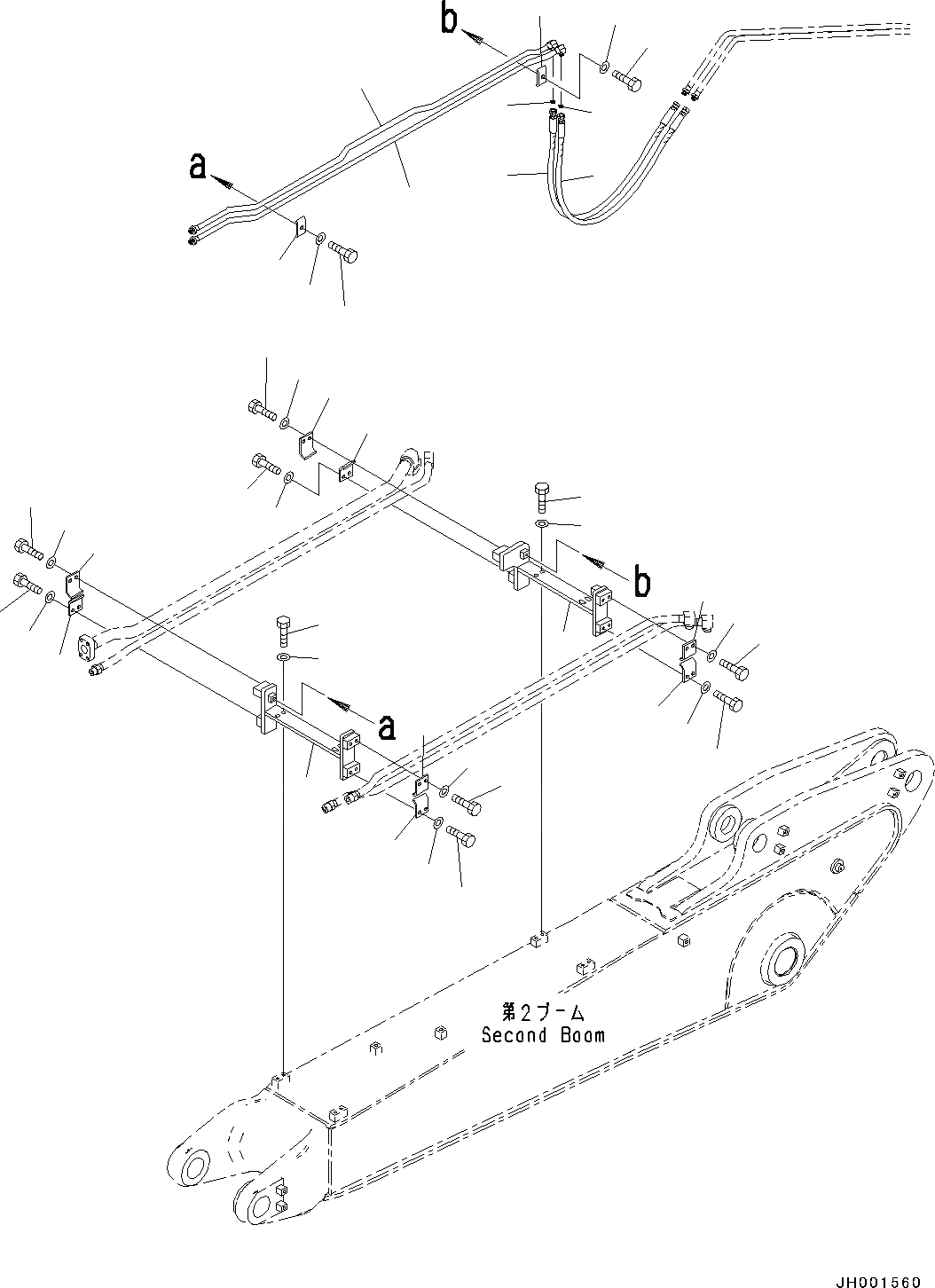 b

a

b

a

第2ブーム
Second Boom

JH001560