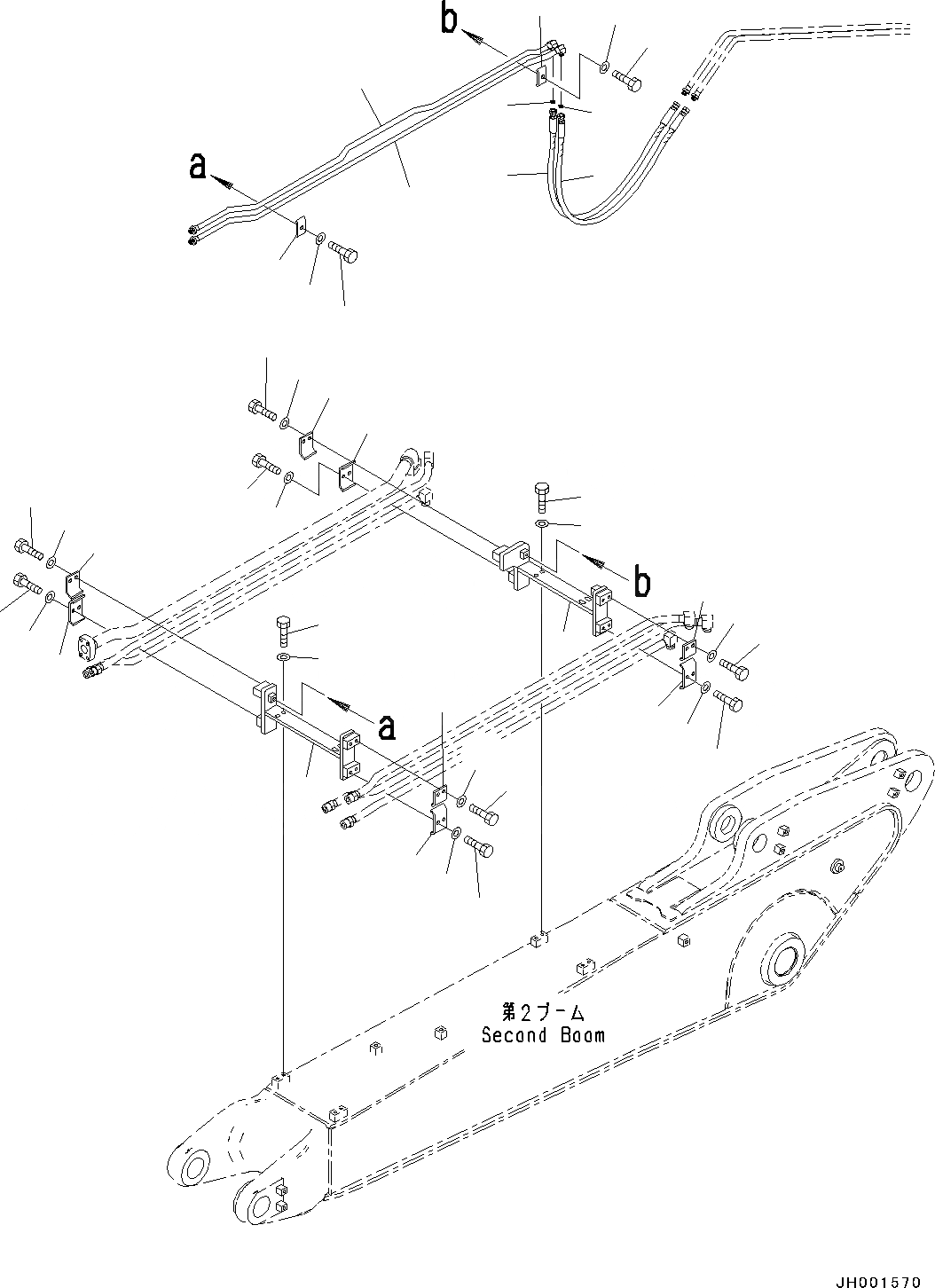 b

a

b

a

第2ブーム
Second Boom

JH001570