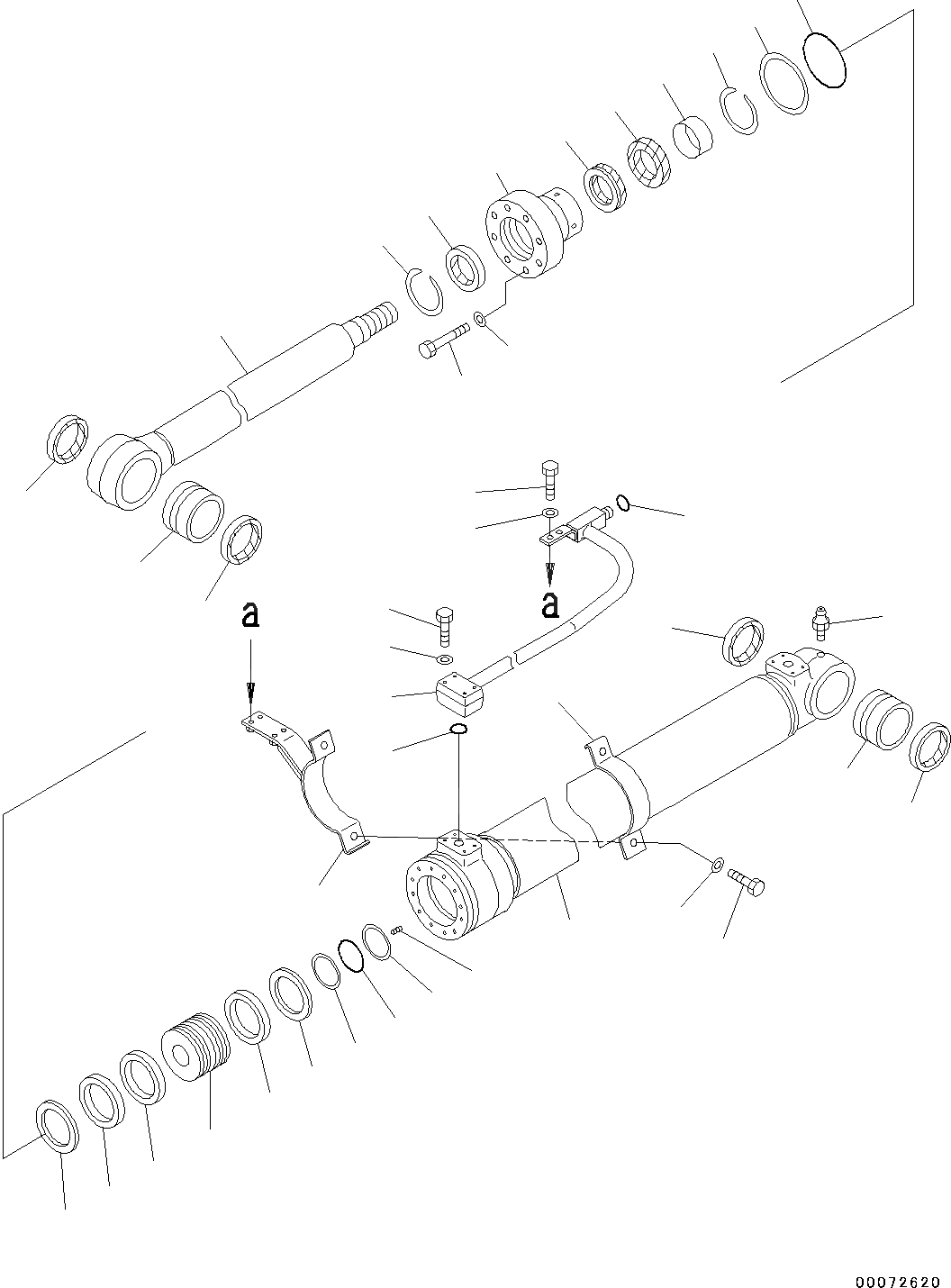 a

a

00072620