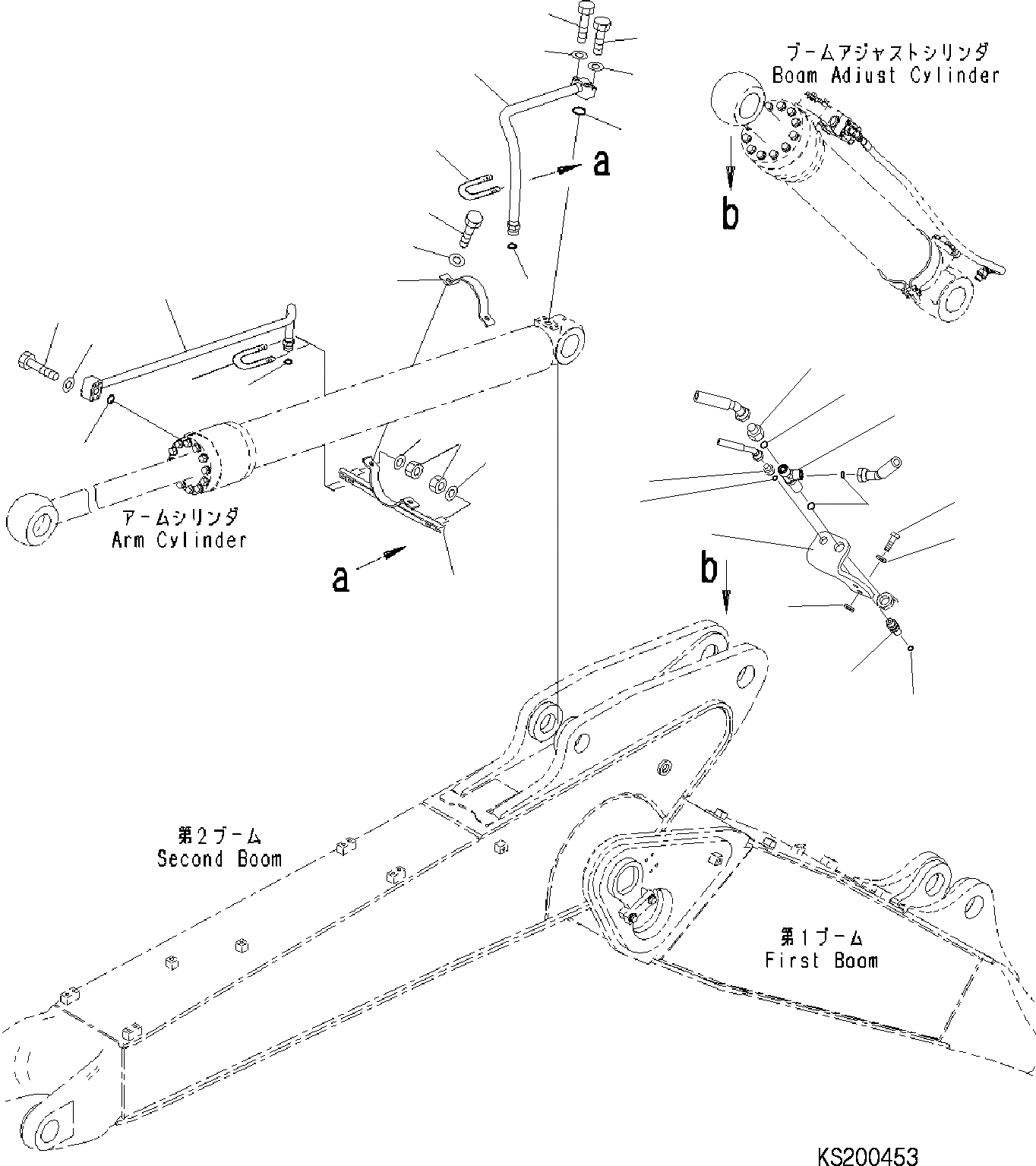 ブームアジャストシリンダ
Boom Adjust Cylinder

a

b

アームシリンダ
Arm Cylinder

a

b

第2ブーム
Second Boom

第1ブーム
First Boom

KS200453