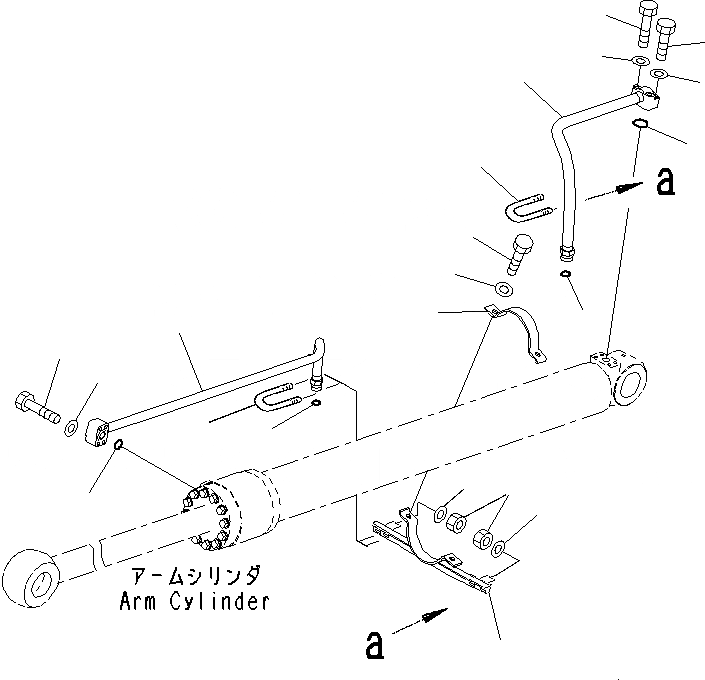 a

アームシリンダ
Arm Cylinder

a