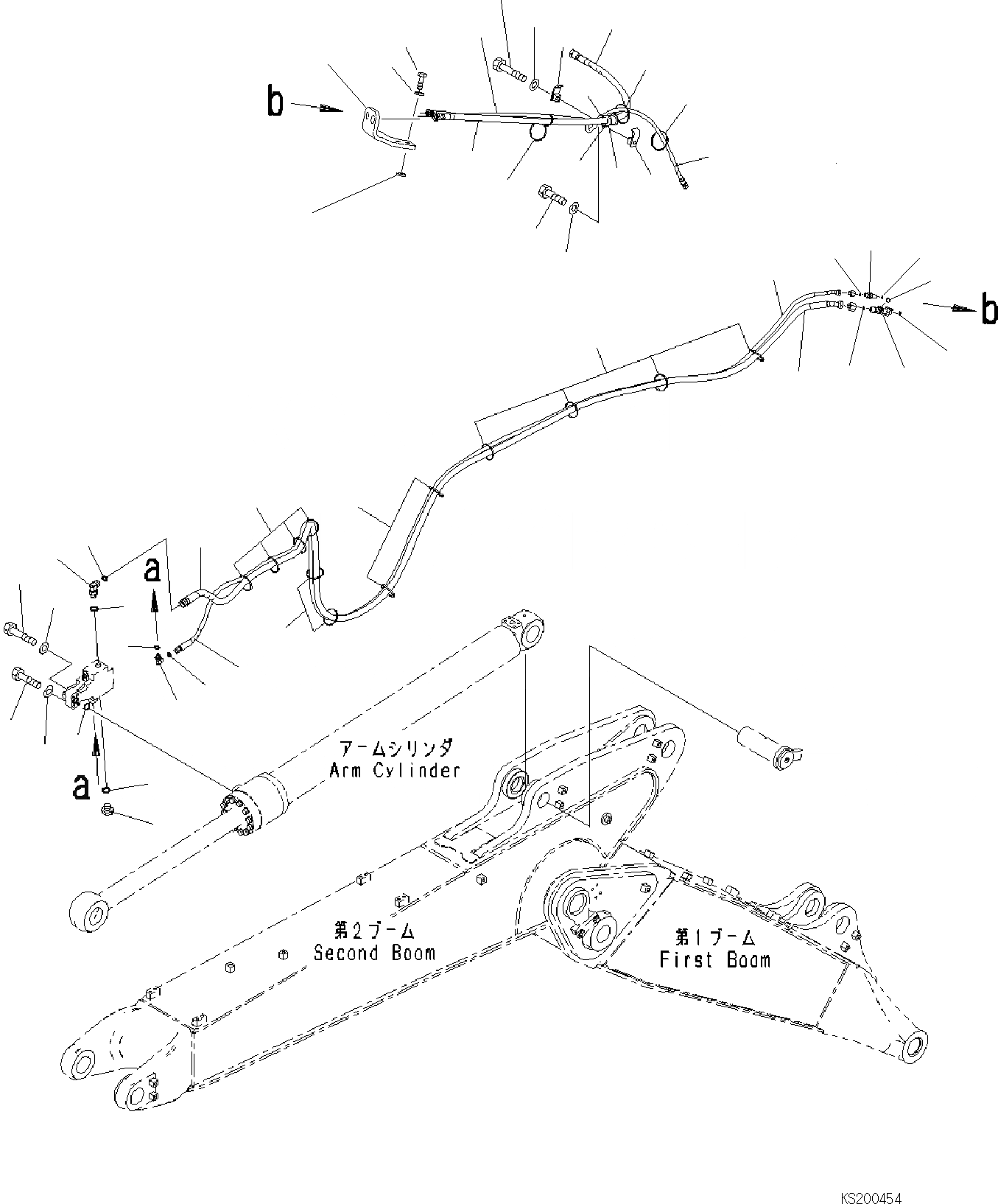 b

b

a

a

アームシリンダ
Arm Cylinder

第2ブーム
Second Boom

第1ブーム
First Boom

KS200454