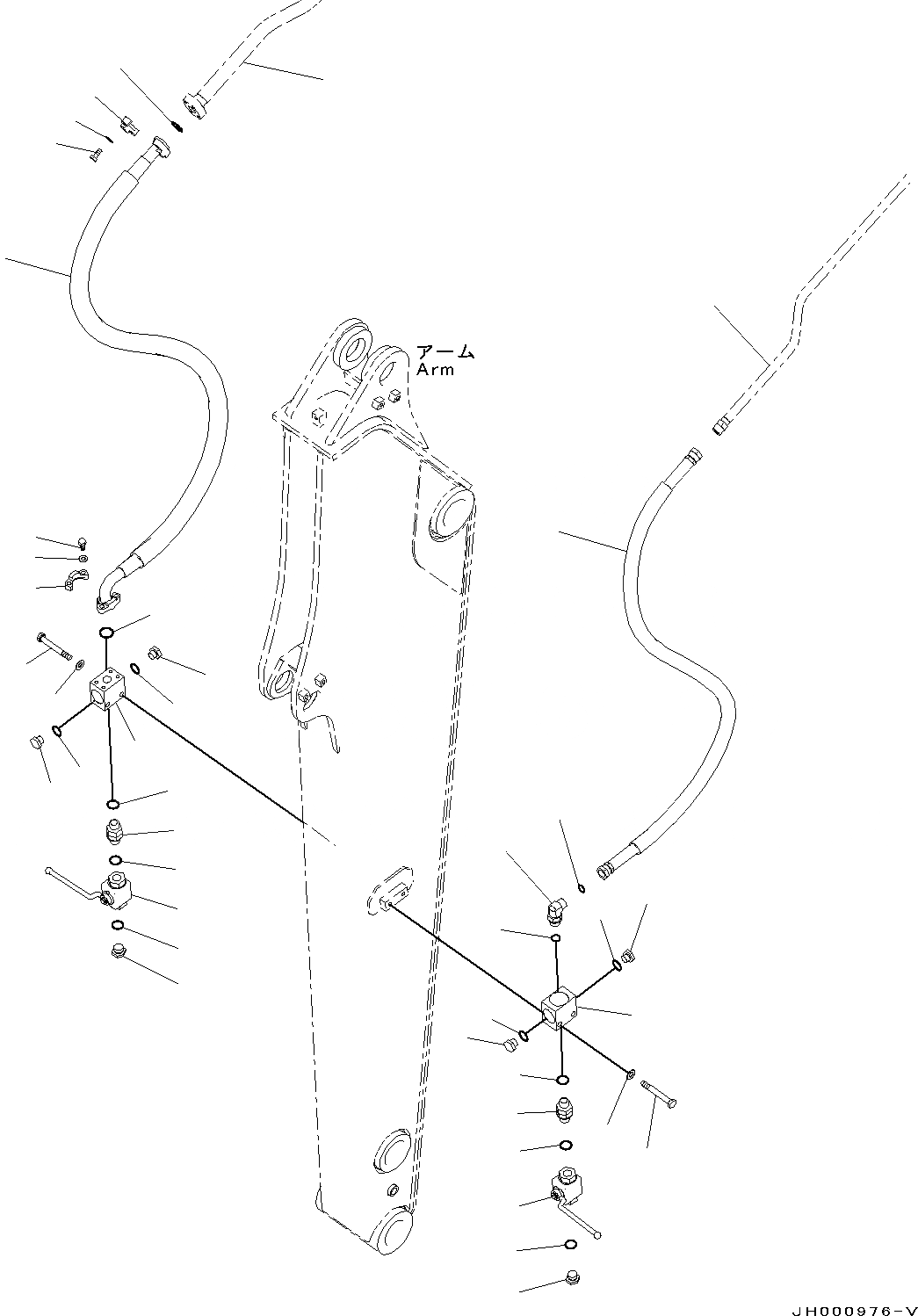 アーム
Arm

JH000976-V