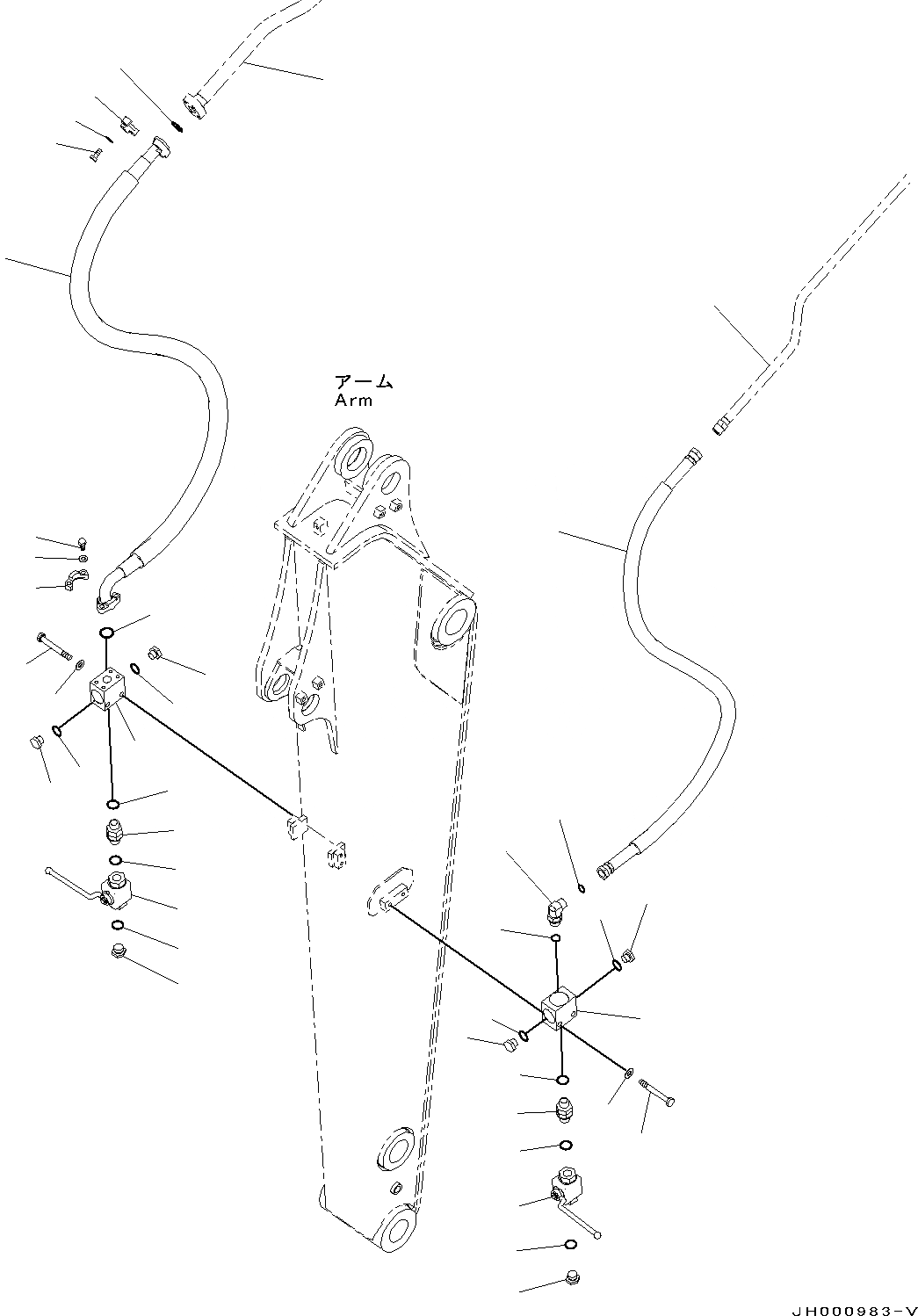 アーム
Arm

JH000983-V