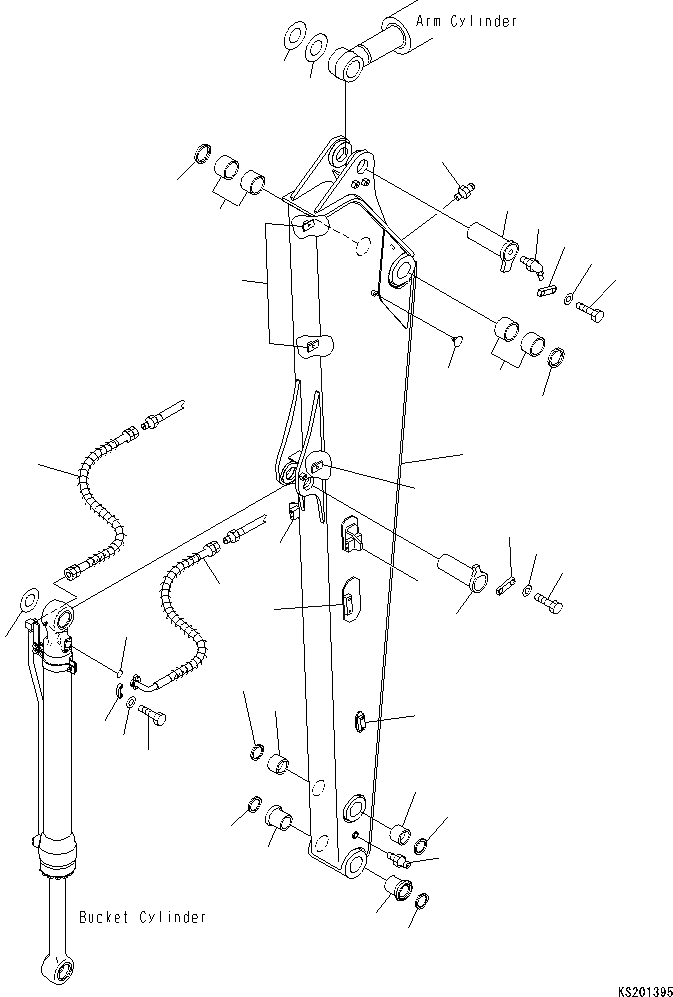 Arm Cylinder

Bucket Cylinder

KS201395