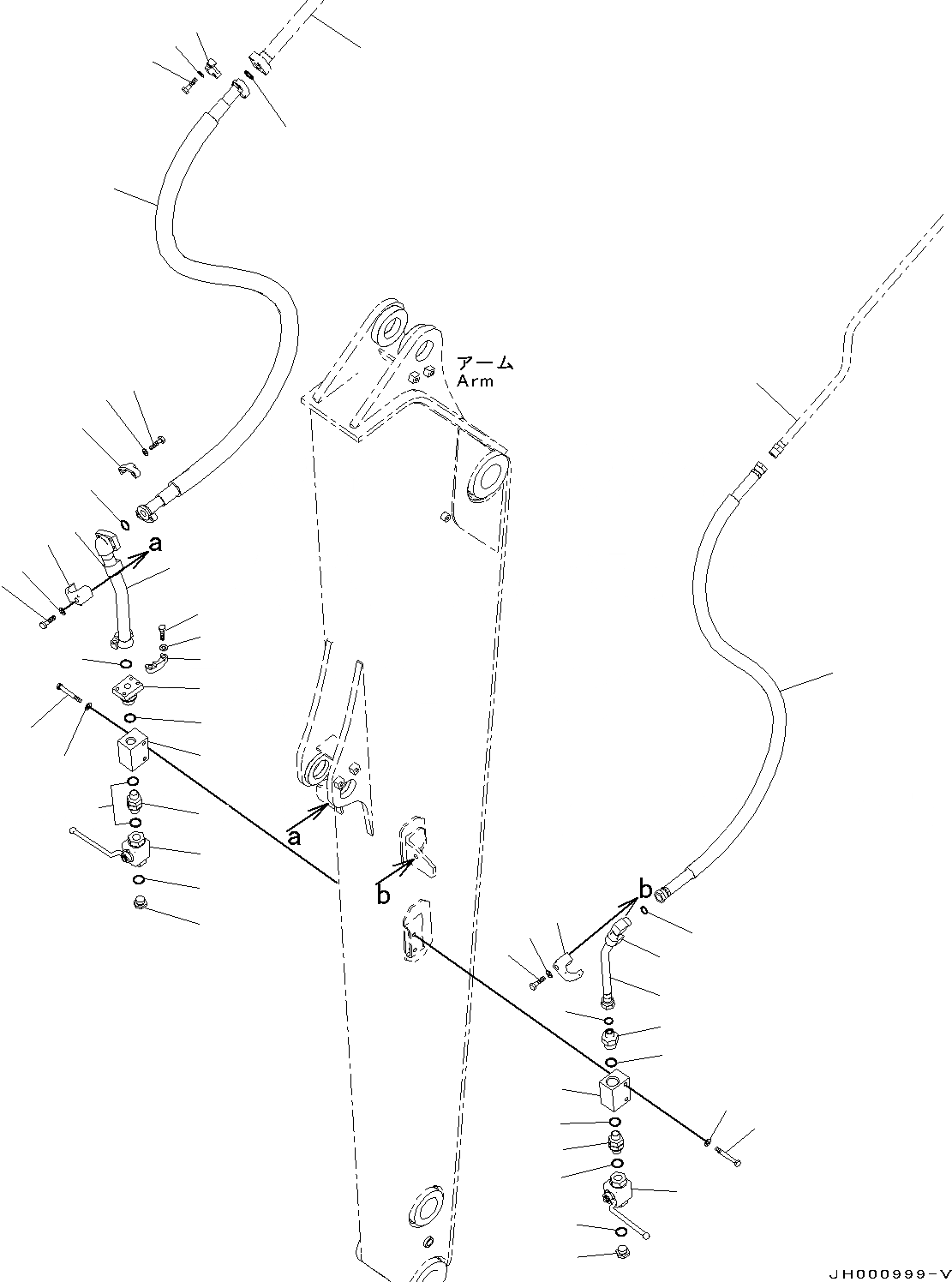 アーム
Arm

a

a

b

b

JH000999-V