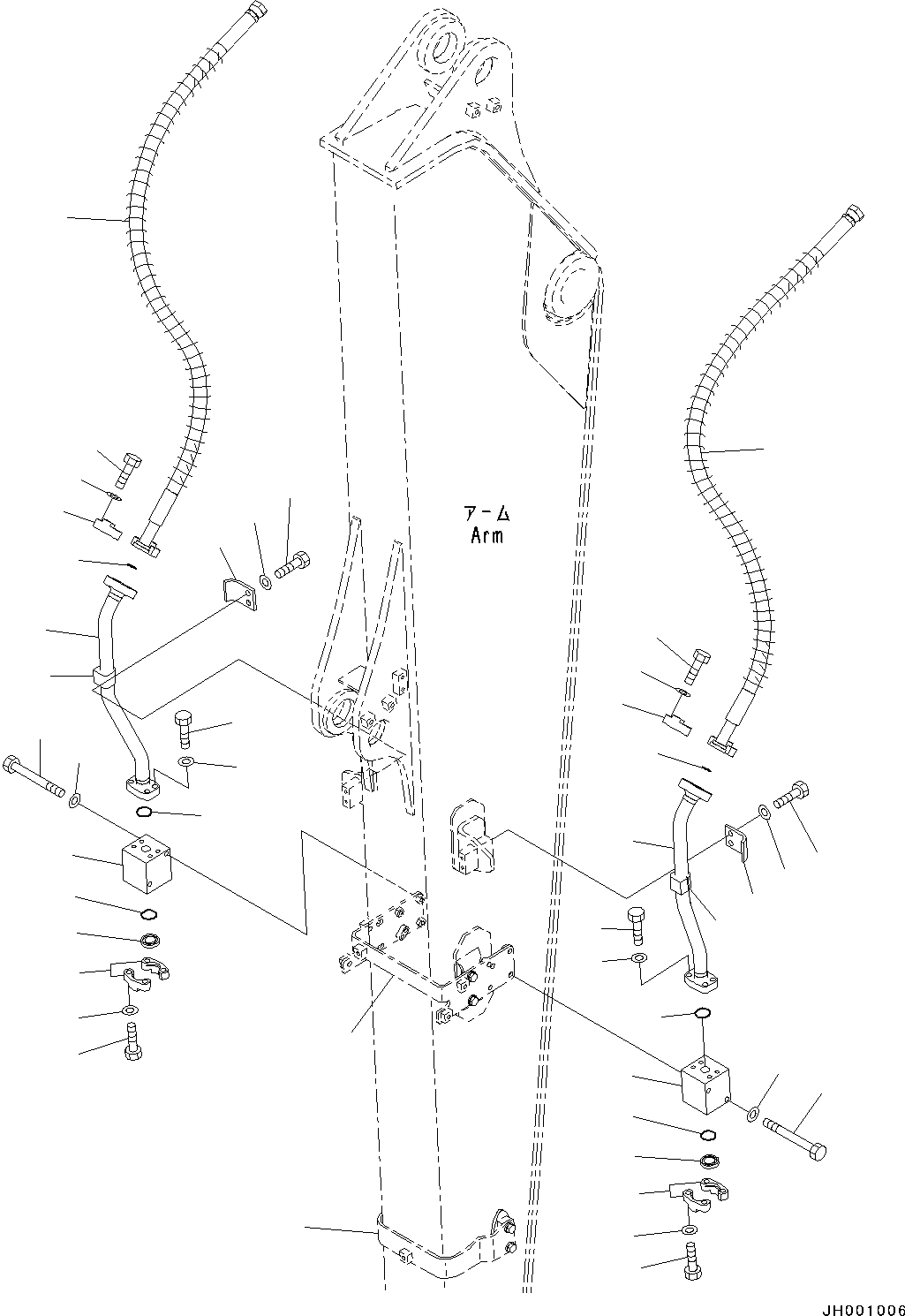 アーム
Arm

JH001006