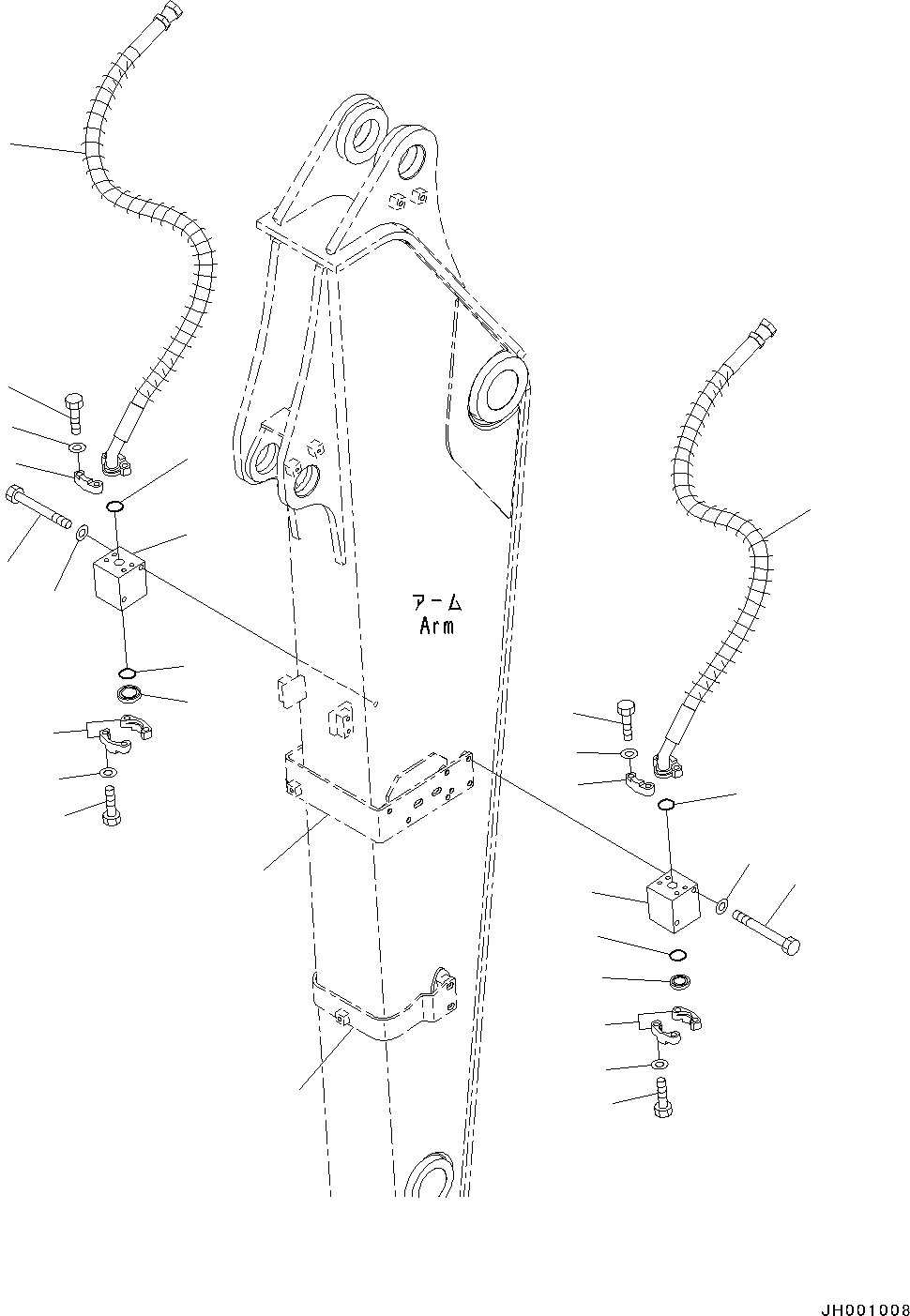 アーム
Arm

JH001008