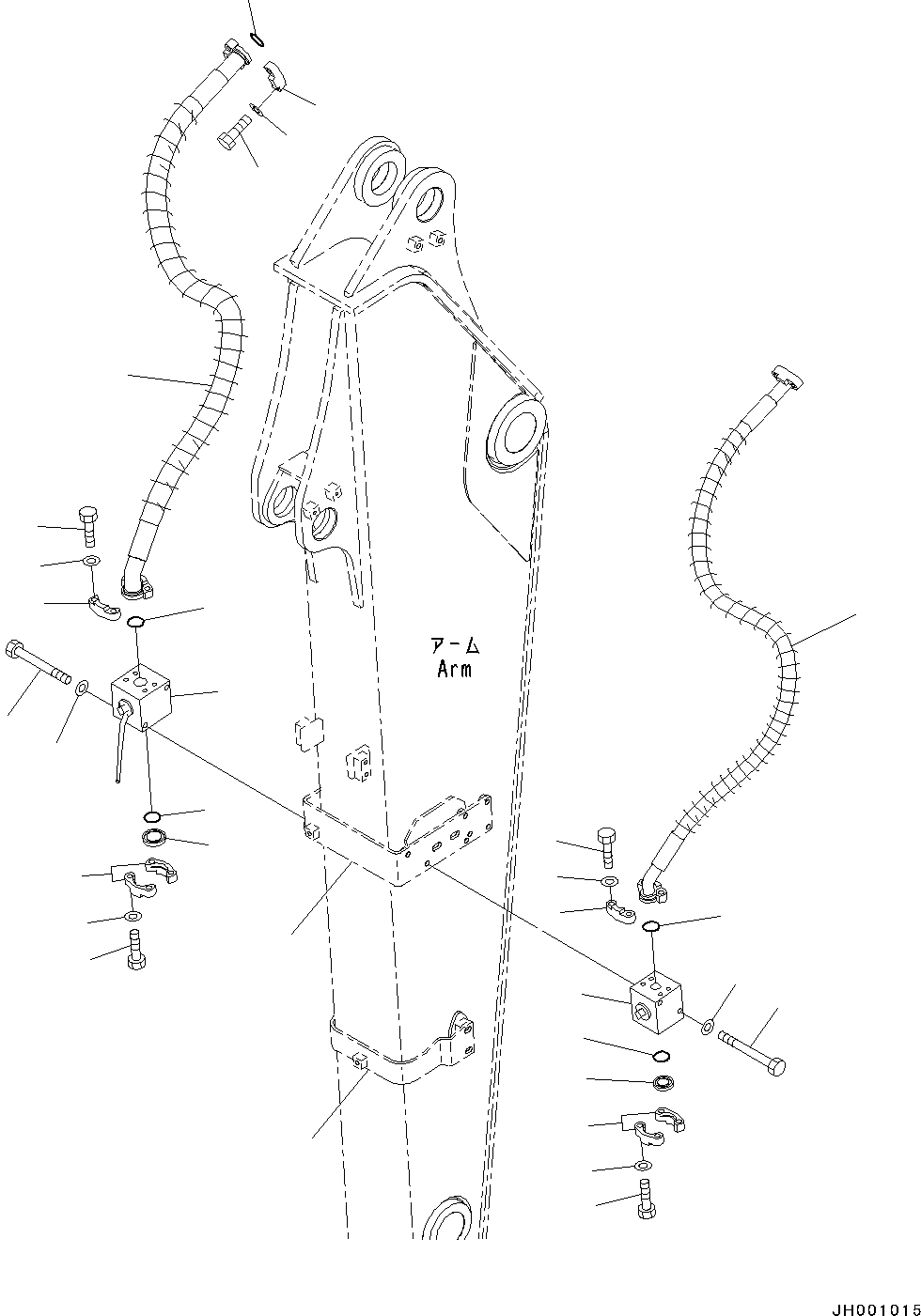 アーム
Arm

JH001015