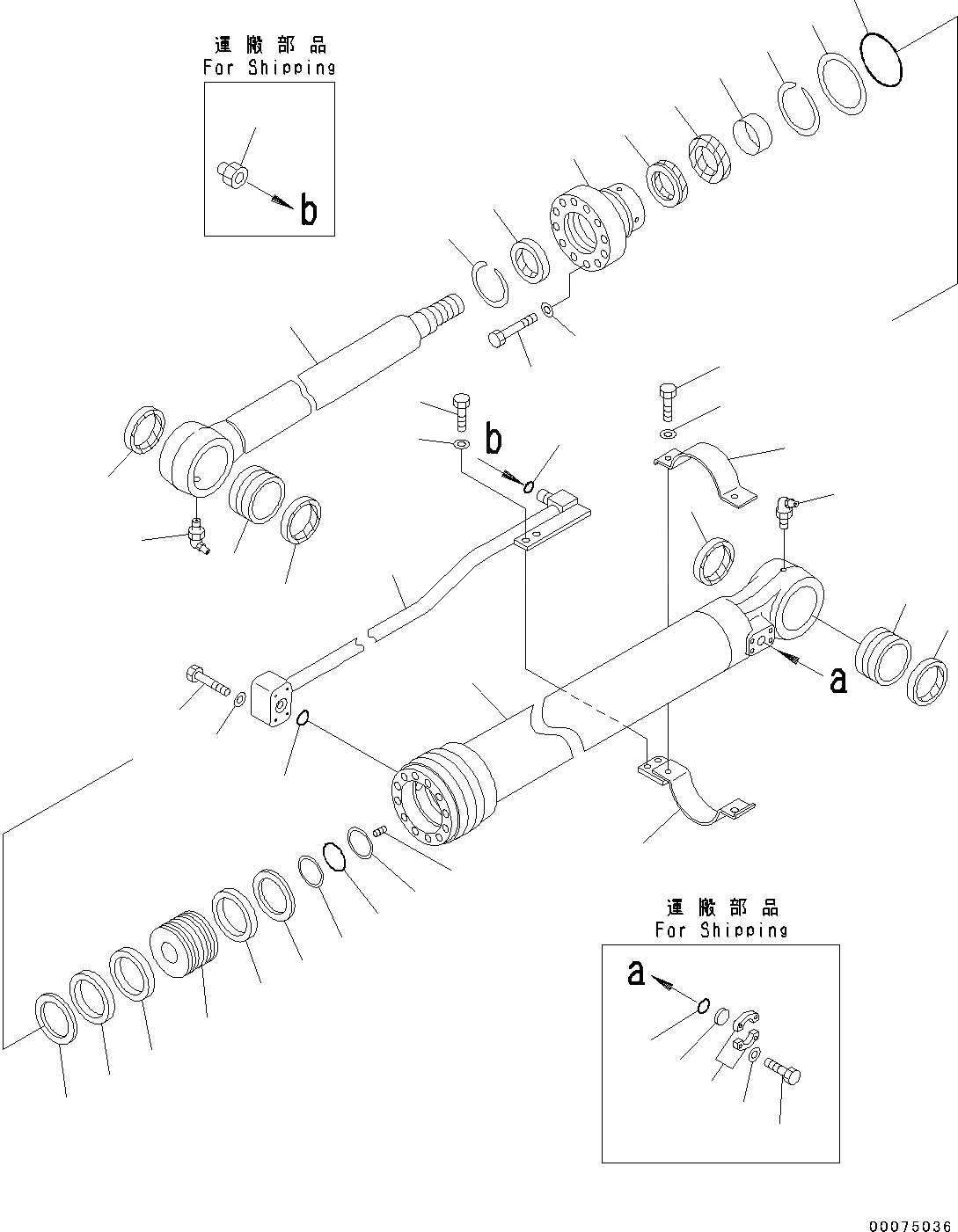 運搬部品
For Shipping

b

b

a

運搬部品
For Shipping

a

00075036