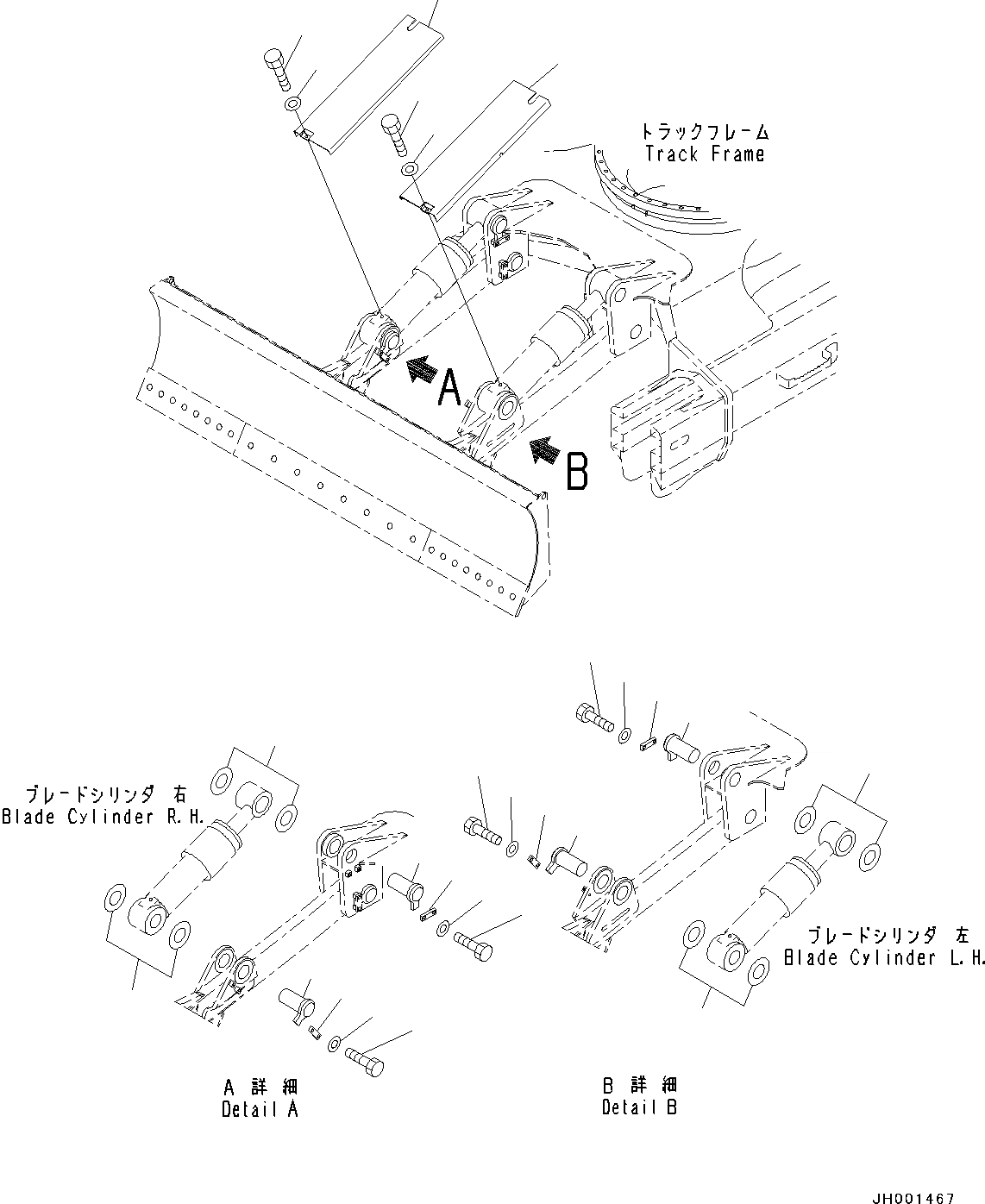 トラックフレーム
Track Frame

A

B

ブレードシリンダ 右
Blade Cylinder R.H.

ブレードシリンダ 左
Blade Cylinder L.H.

A 詳 細
Detail A

B 詳 細
Detail B

JH001467