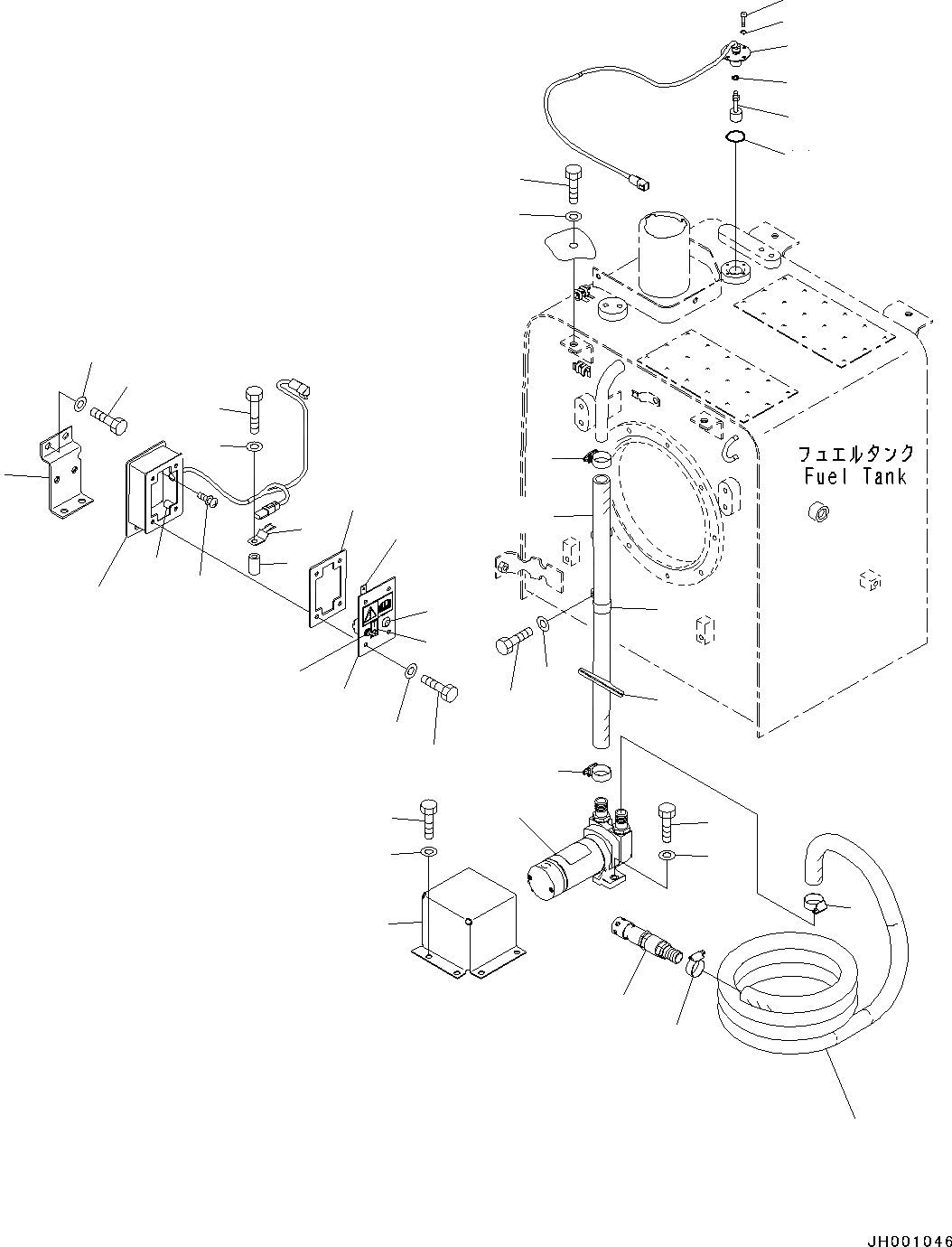 フュエルタンク
Fuel Tank

JH001046