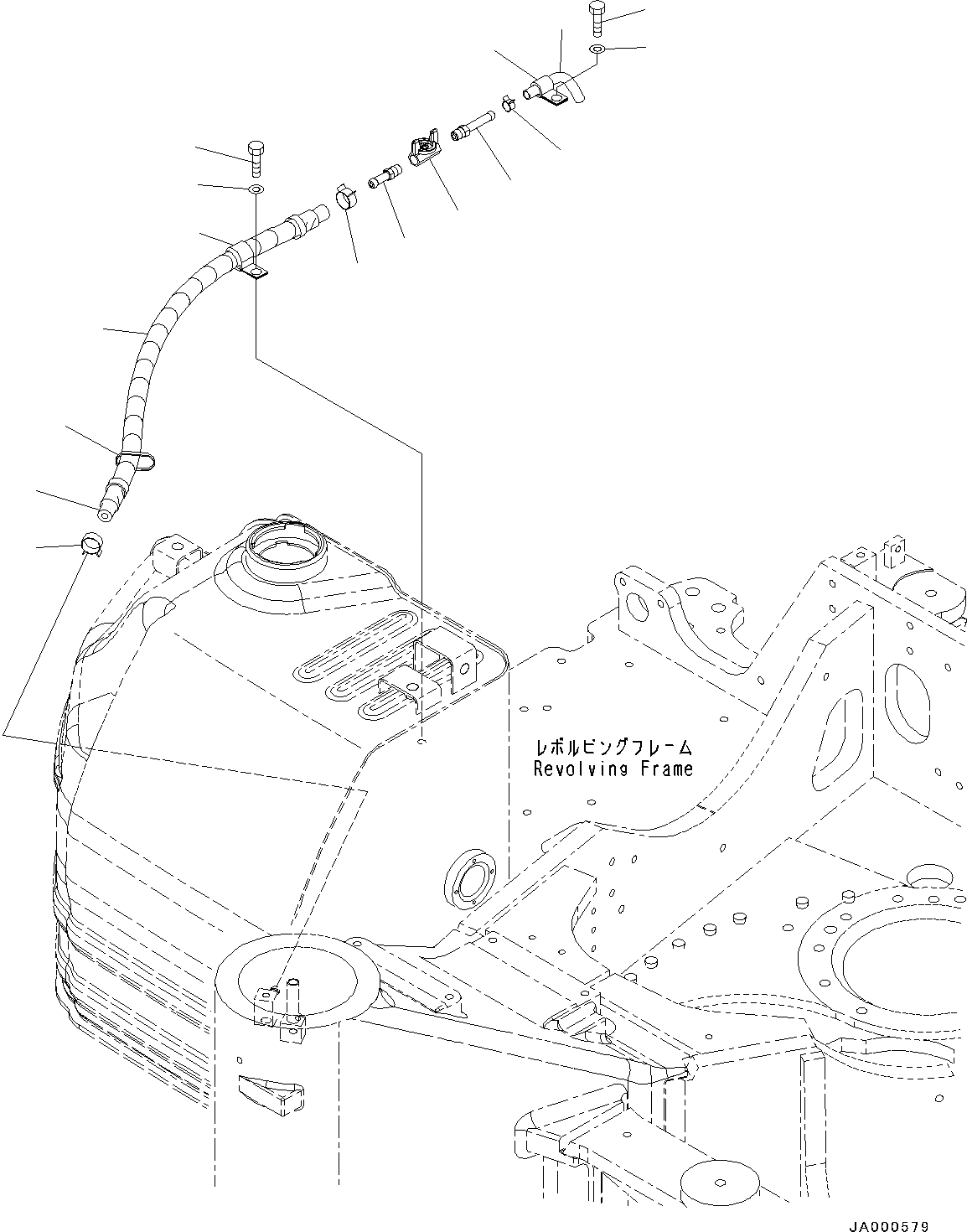 レボルビングフレーム
Revolving Frame

JA000579