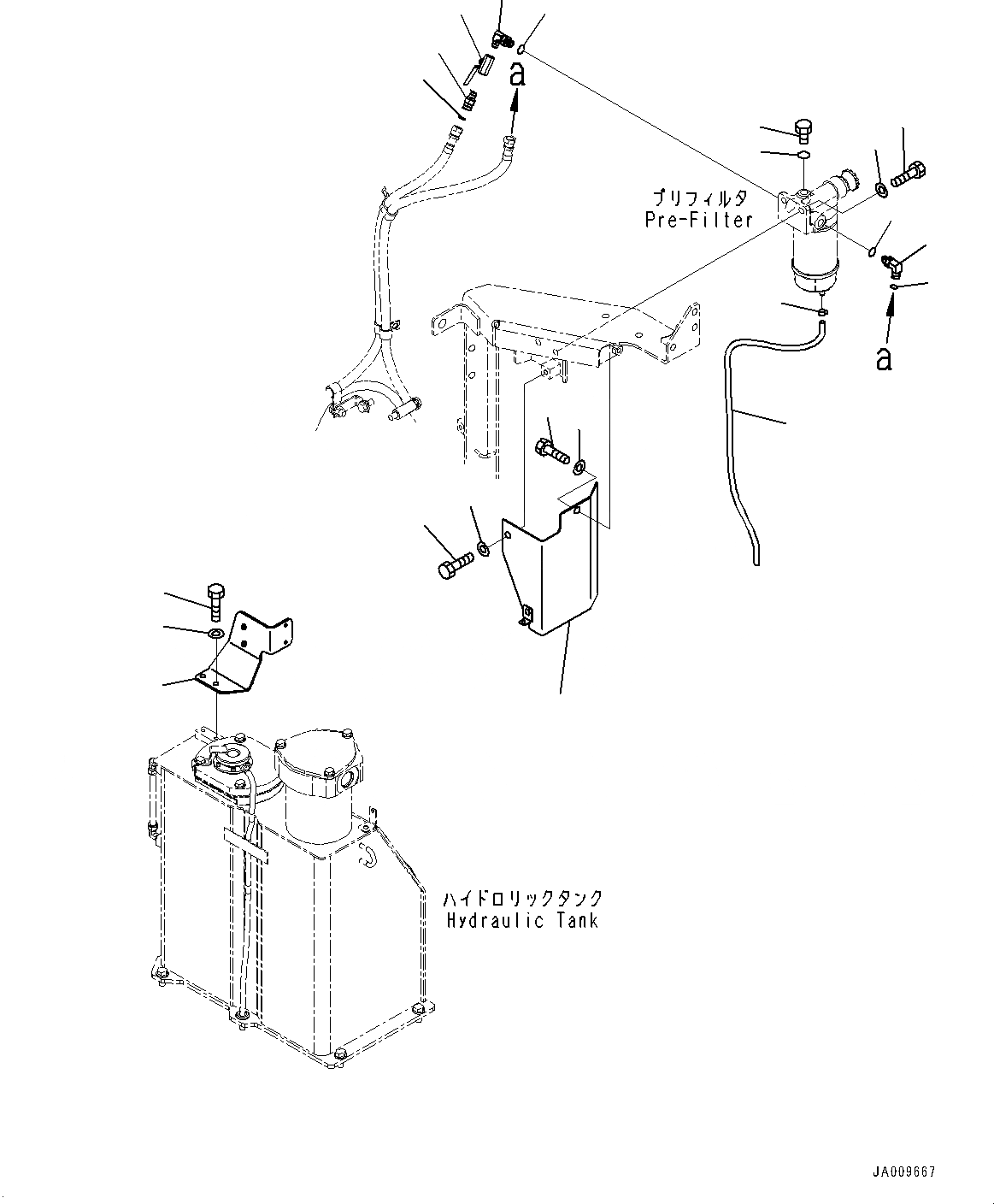 a

プリフィルタ
Pre-Filter

a

ハイドロリックタンク
Hydraulic Tank

JA009667