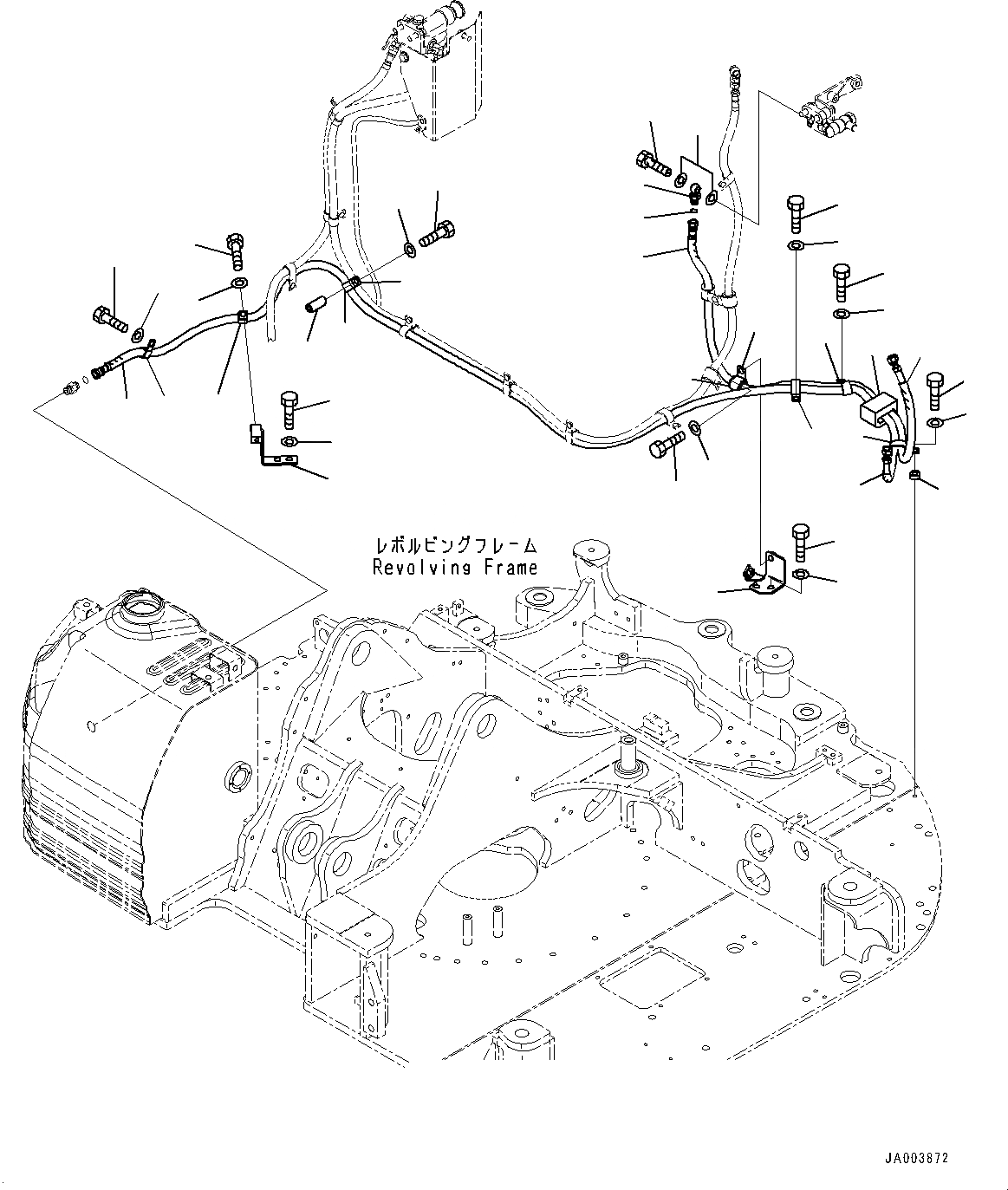 レボルビングフレーム
Revolving Frame

JA003872