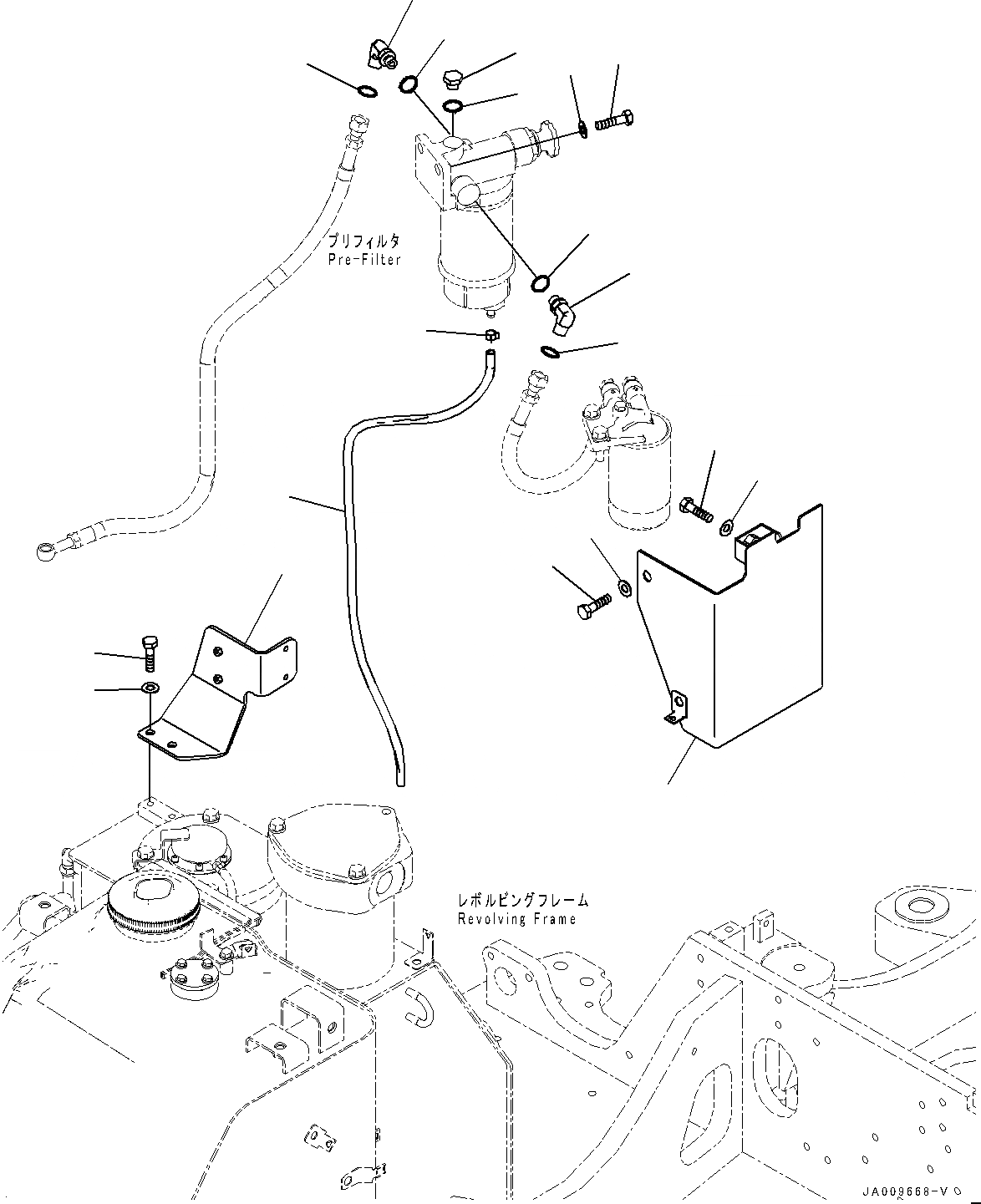 プリフィルタ
Pre-Filter

レボルビングフレーム
Revolving Frame

JA009668-V