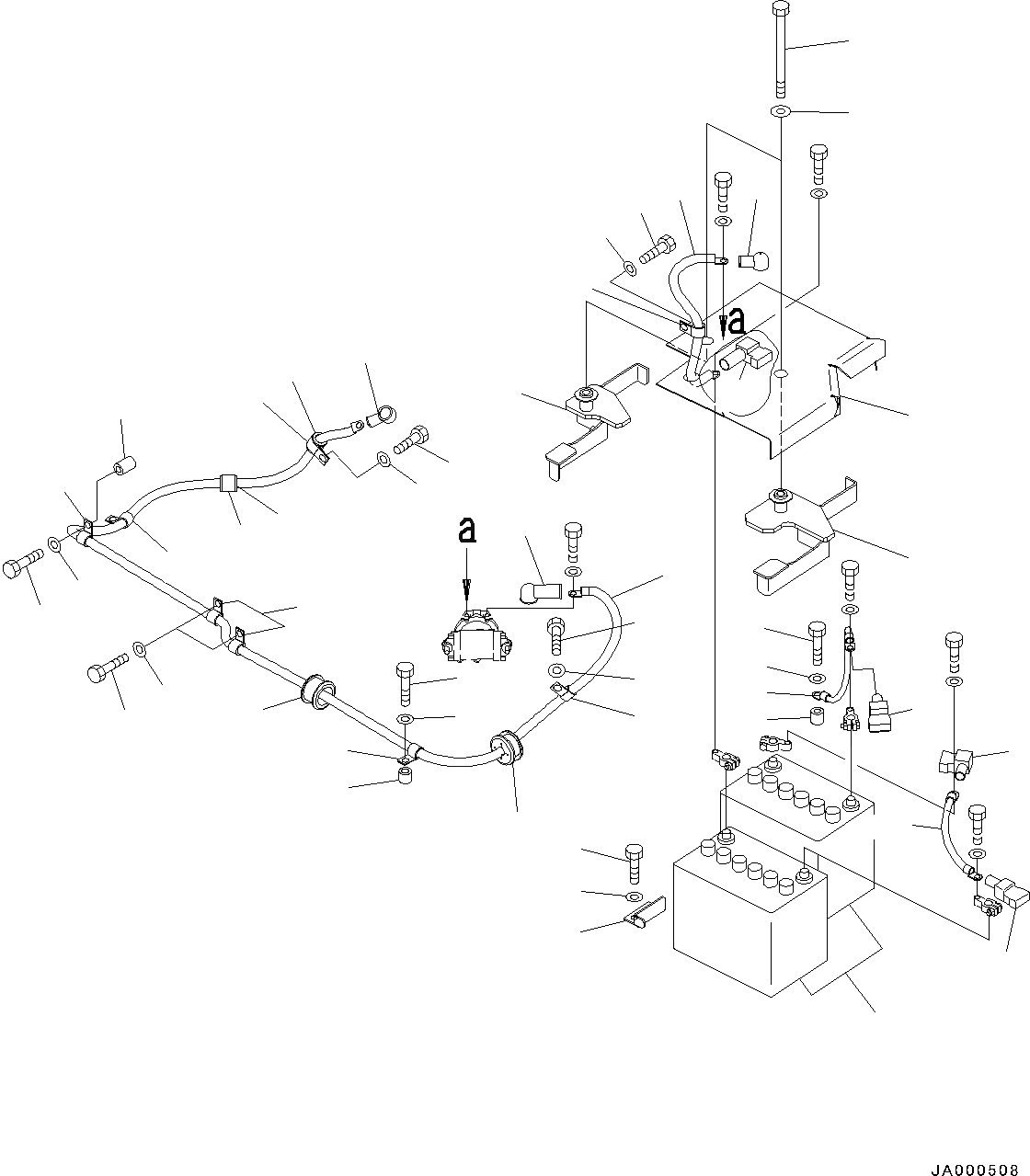 a

a

JA000508