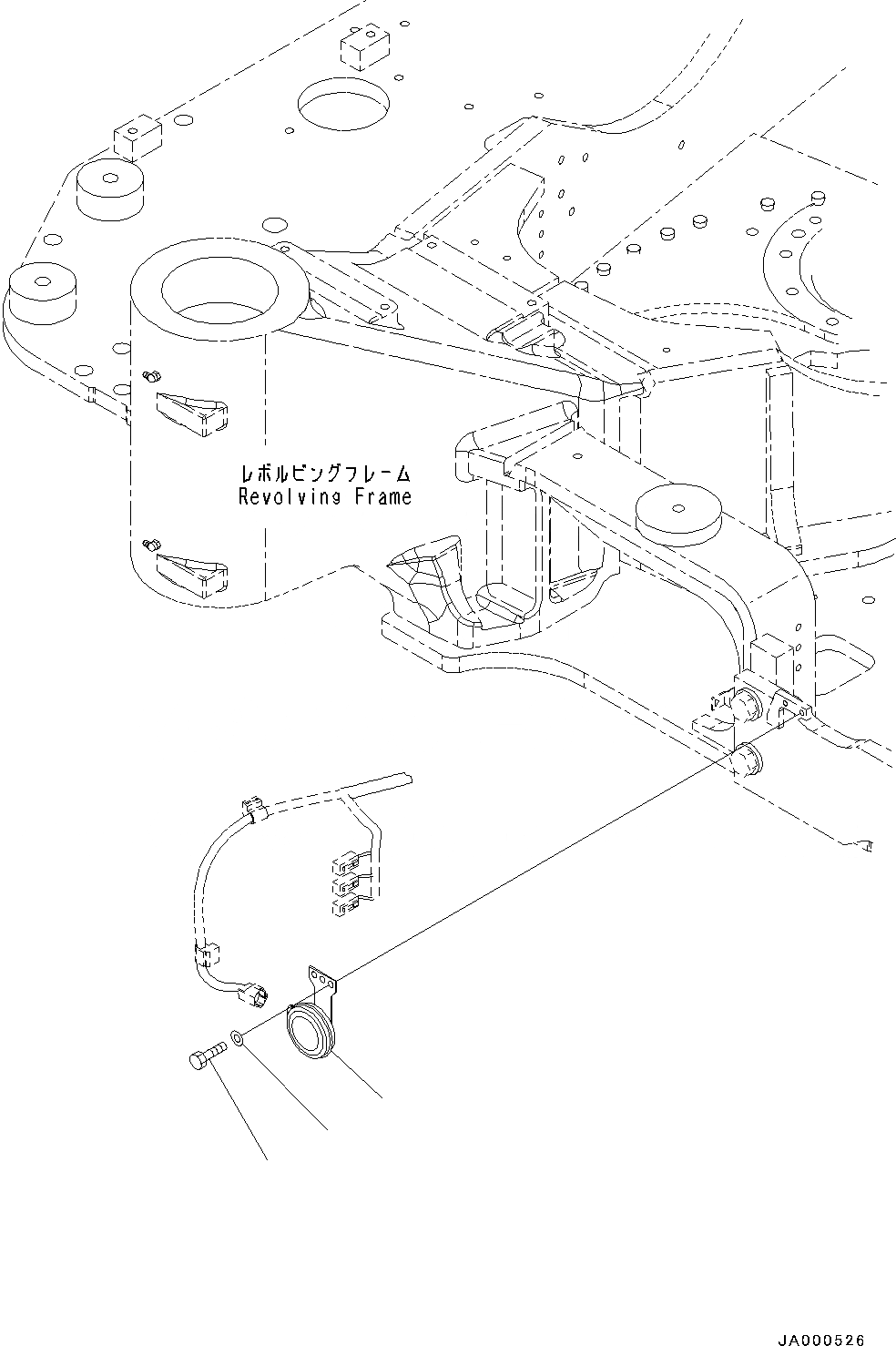 レボルビングフレーム
Revolving Frame

JA000526