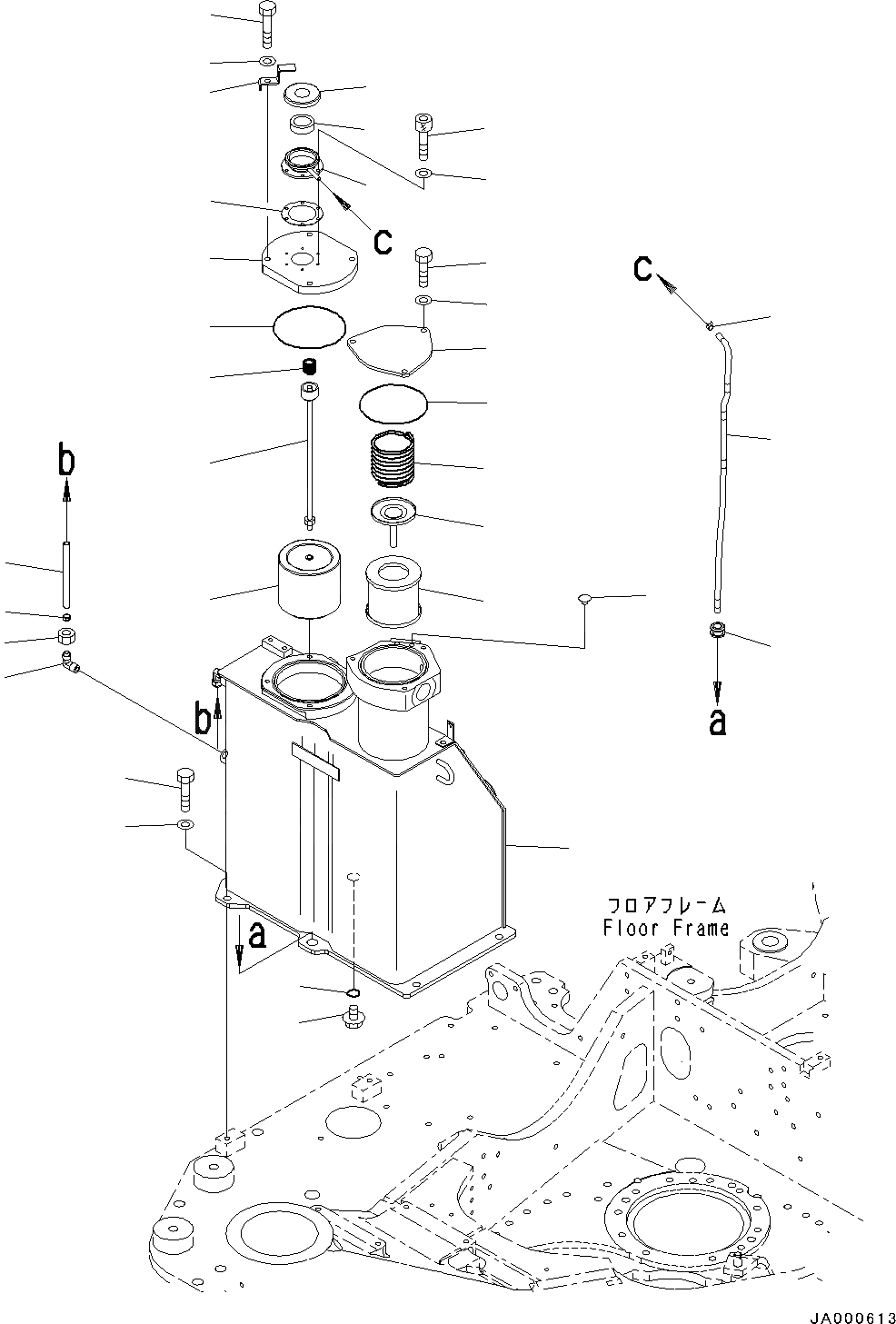 c

c

b

b

a

a

フロアフレーム
Floor Frame

JA000613