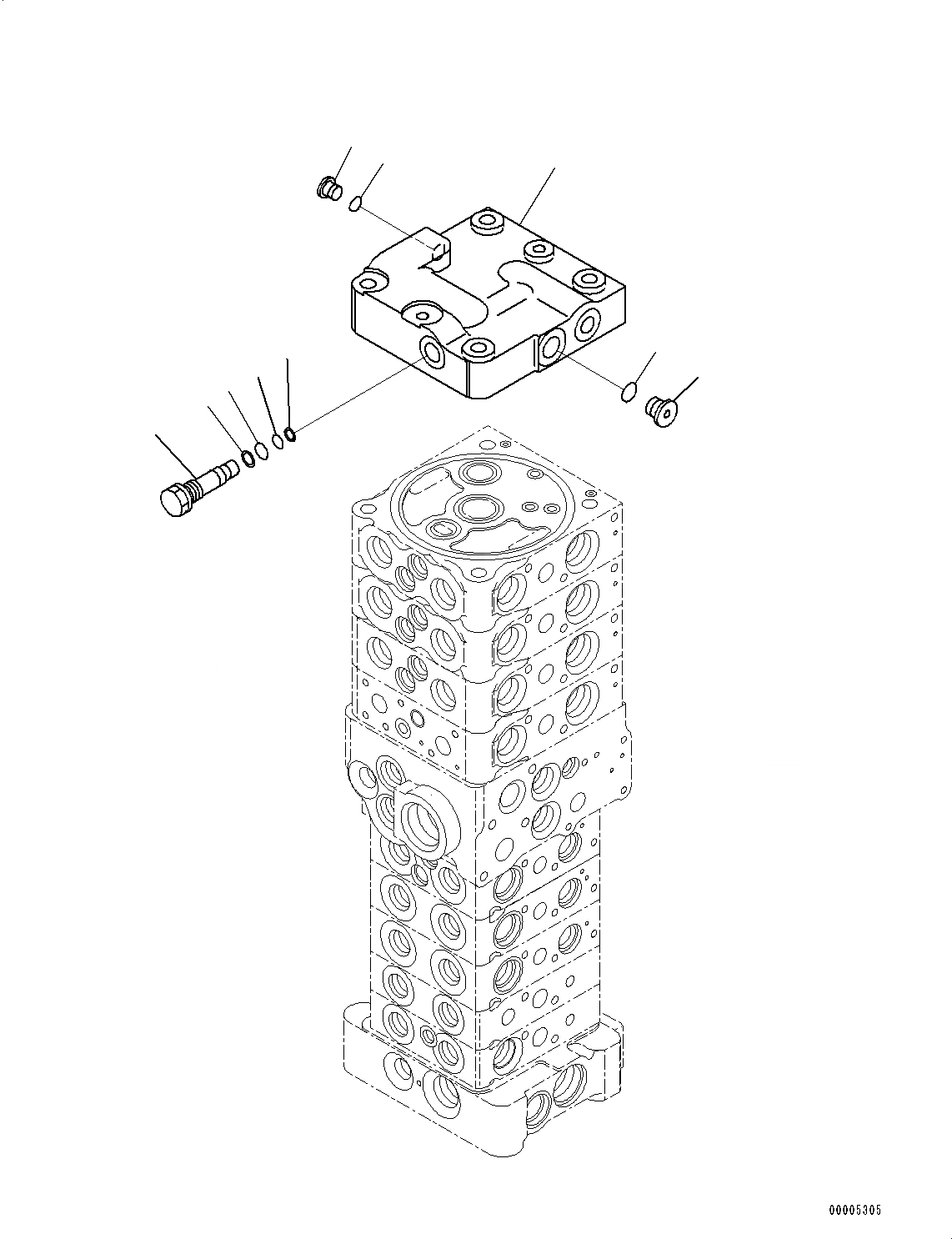 00005305