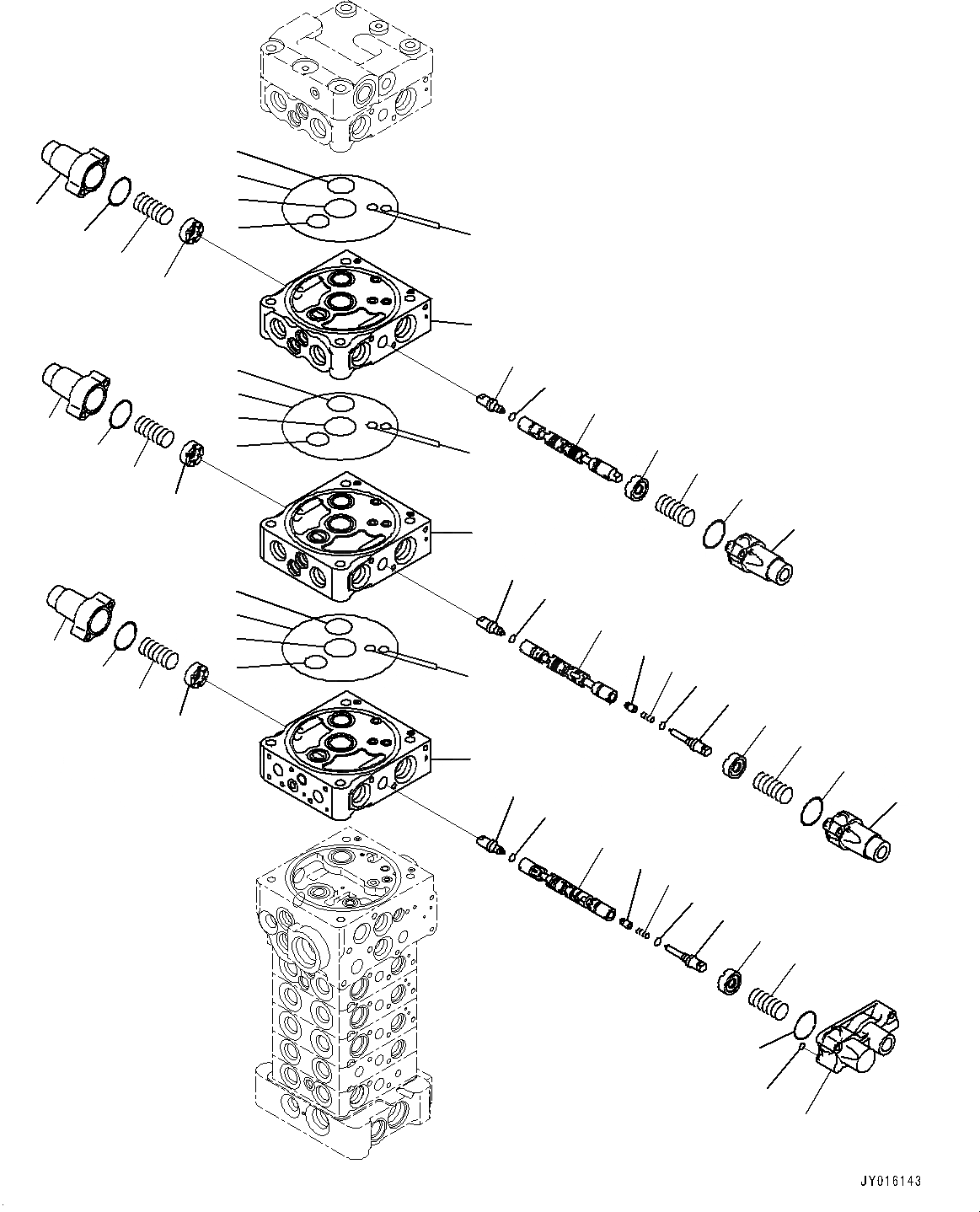 JY016143